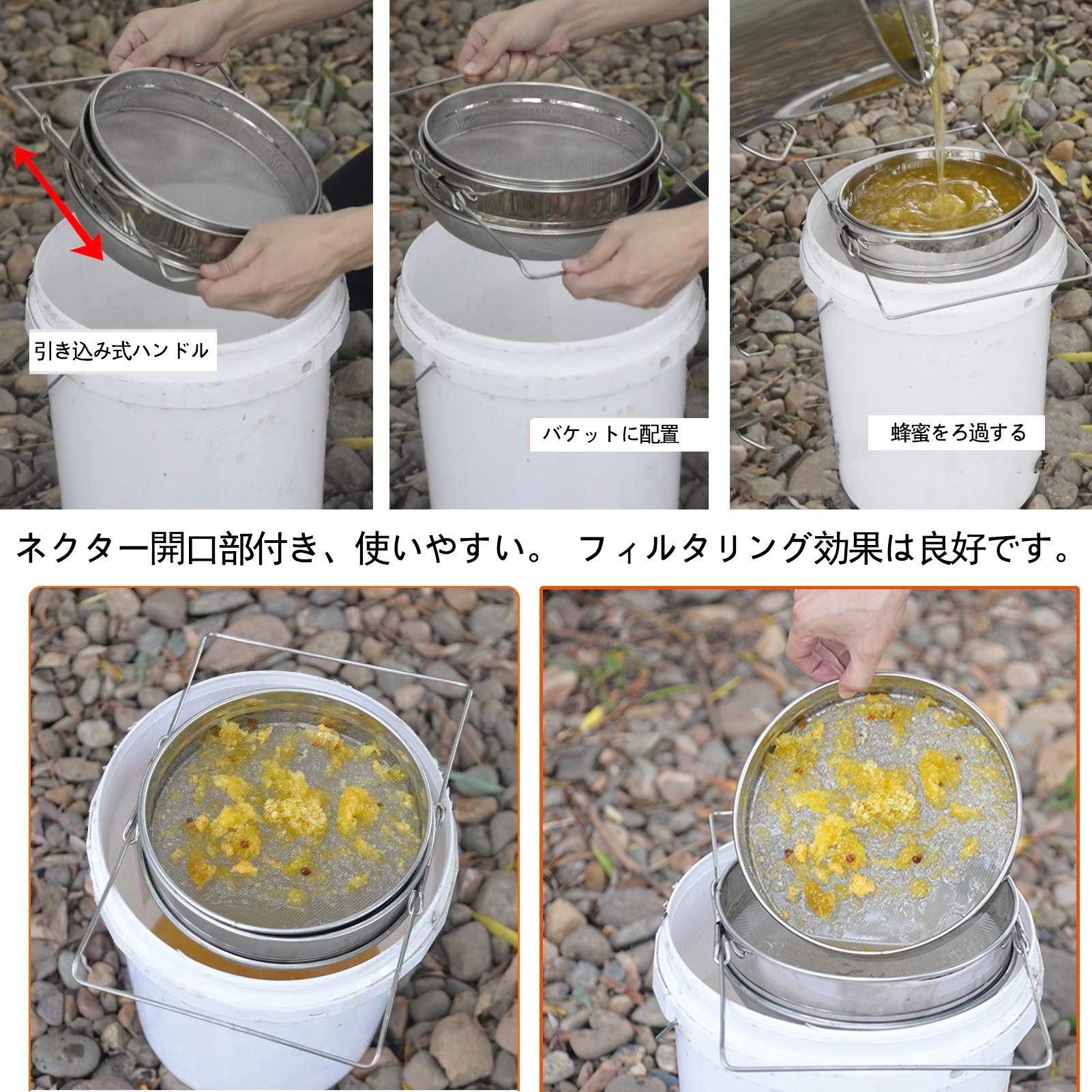 引き込み式ハンドル

バケットに配置

蜂蜜をろ過する

ネクター開口部付き、使いやすい。 フィルタリング効果は良好です。