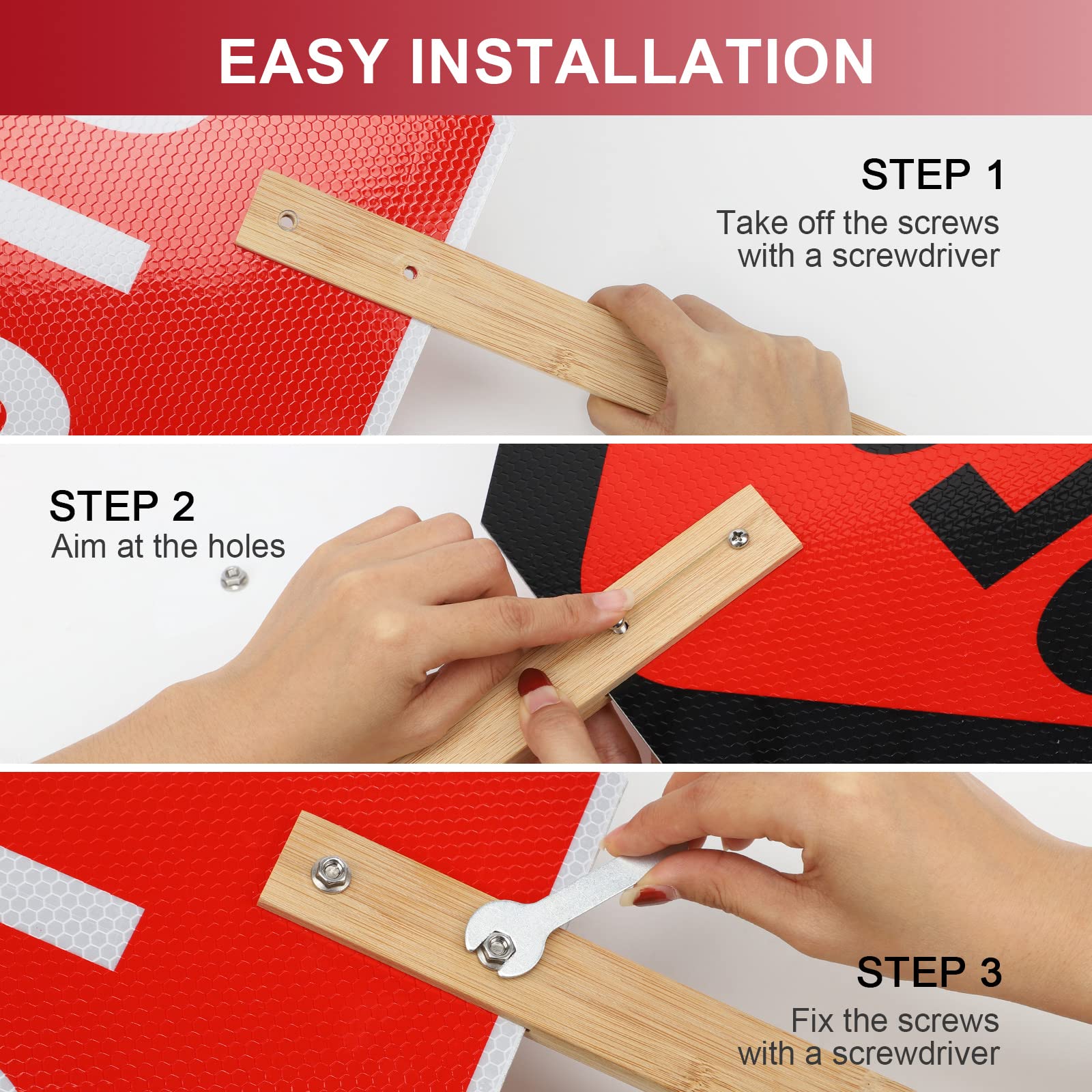 EASY INSTALLATION

STEP 1
Take off the screws with a screwdriver

STEP 2
Aim at the holes

STEP 3
Fix the screws with a screwdriver