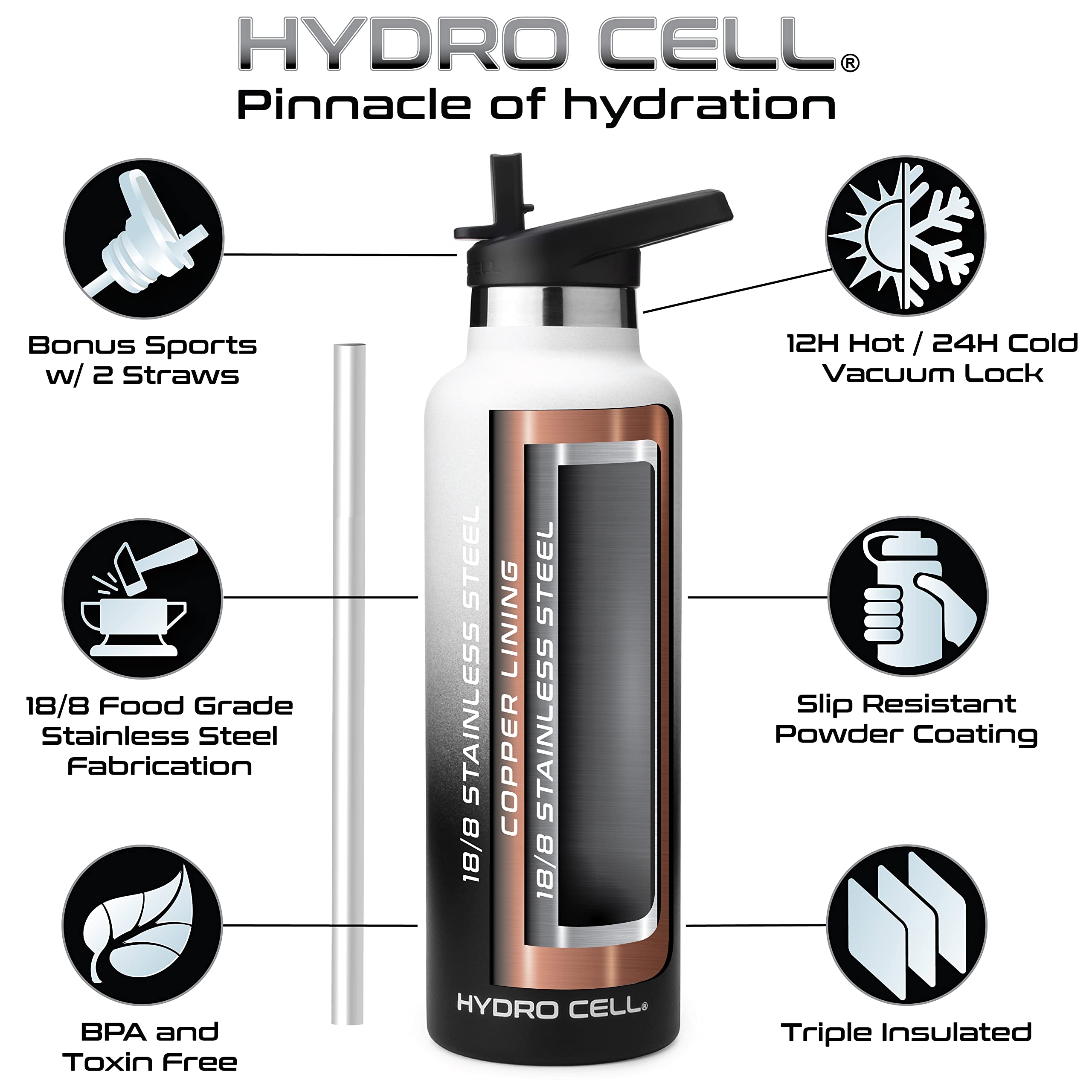 HYDRO CELL®
Pinnacle of hydration

Bonus Sports w/ 2 Straws

18/8 Food Grade Stainless Steel Fabrication

BPA and Toxin Free

18/8 STAINLESS STEEL
COPPER LINING
18/8 STAINLESS STEEL

HYDRO CELL®

12H Hot / 24H Cold Vacuum Lock

Slip Resistant Powder Coating

Triple Insulated