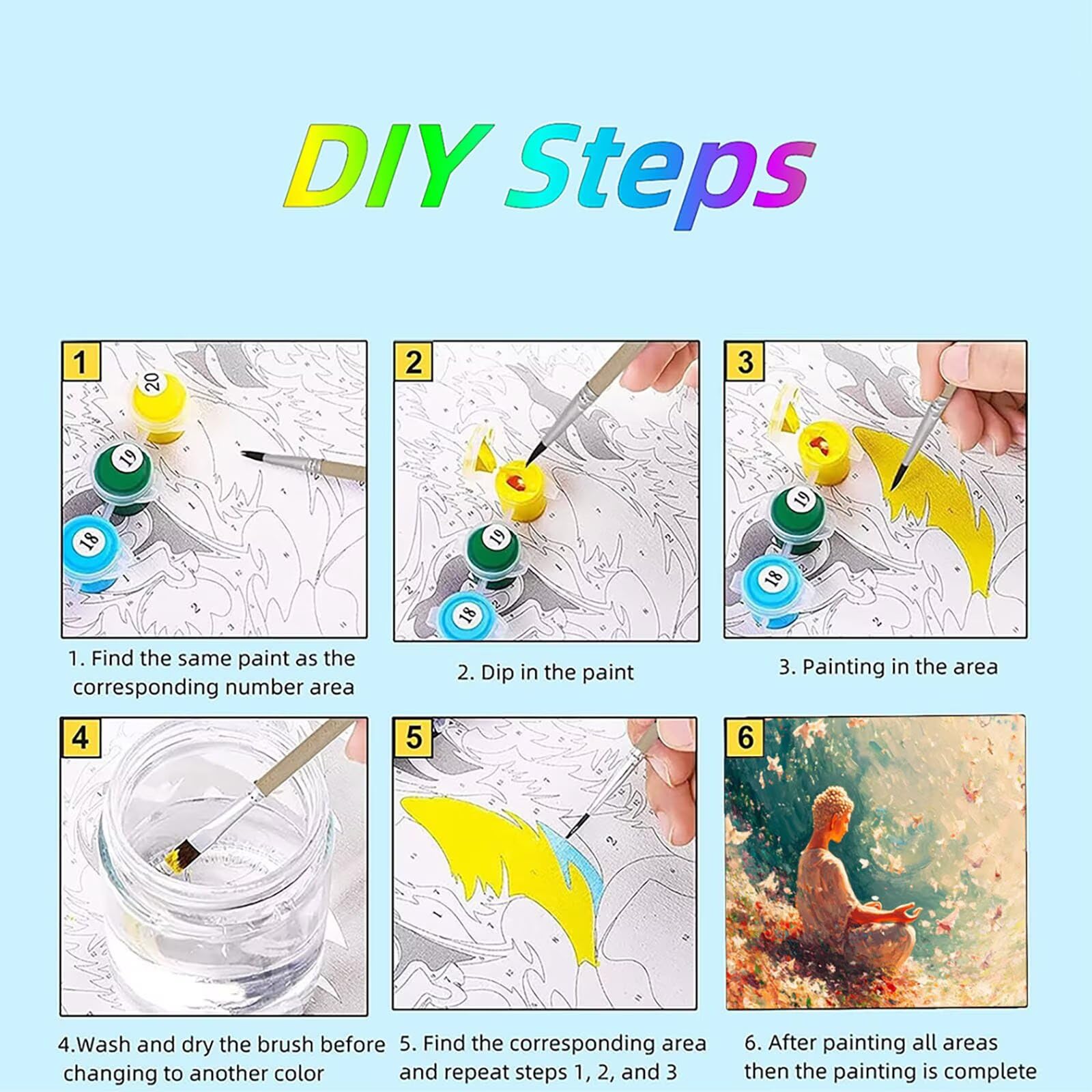 DIY Steps

1

20

19

18

1. Find the same paint as the corresponding number area

2

19

18

2. Dip in the paint

3

19

18

3. Painting in the area

4

4.Wash and dry the brush before changing to another color

5

5. Find the corresponding area and repeat steps 1, 2, and 3

6

6. After painting all areas then the painting is complete