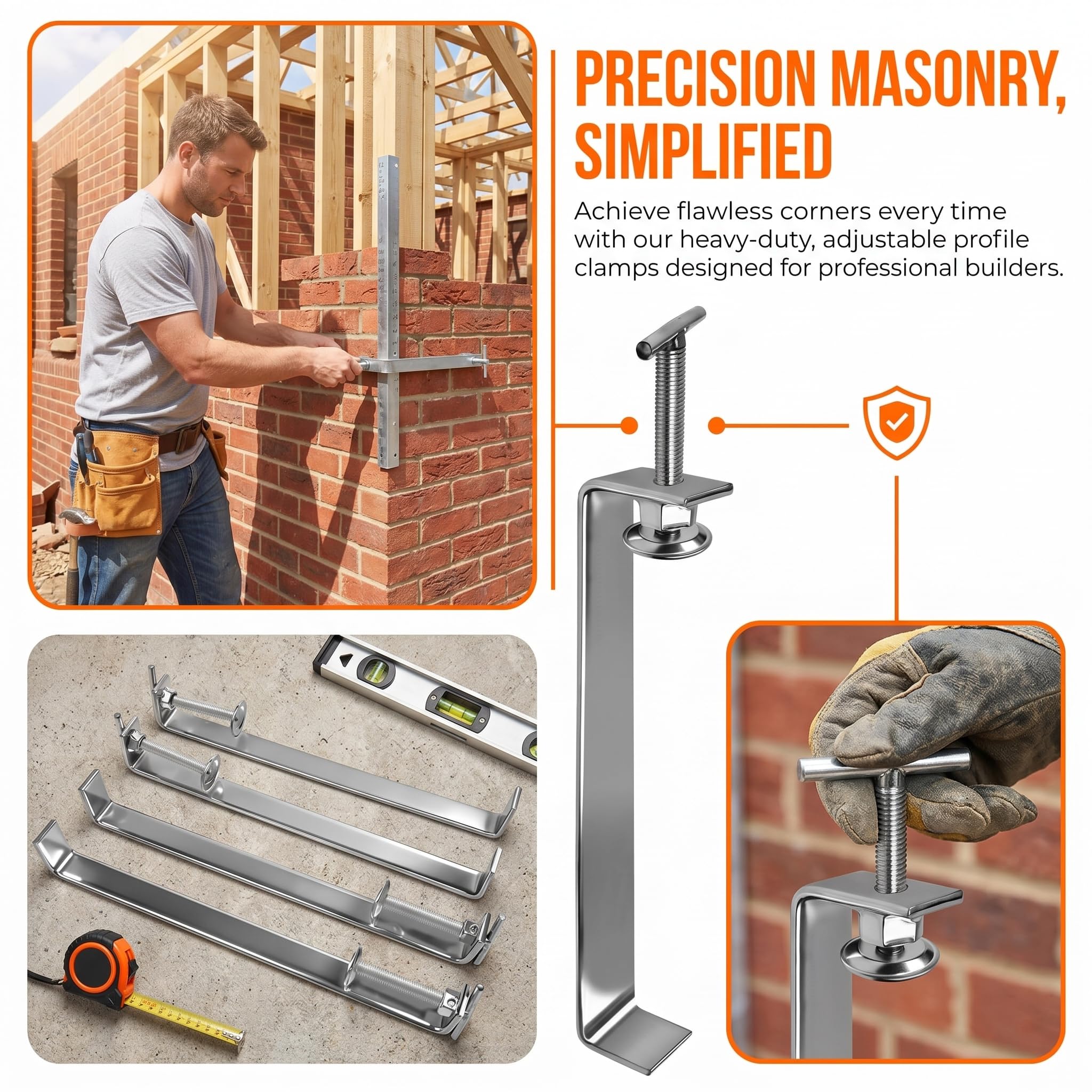 PRECISION MASONRY, SIMPLIFIED

Achieve flawless corners every time with our heavy-duty, adjustable profile clamps designed for professional builders.