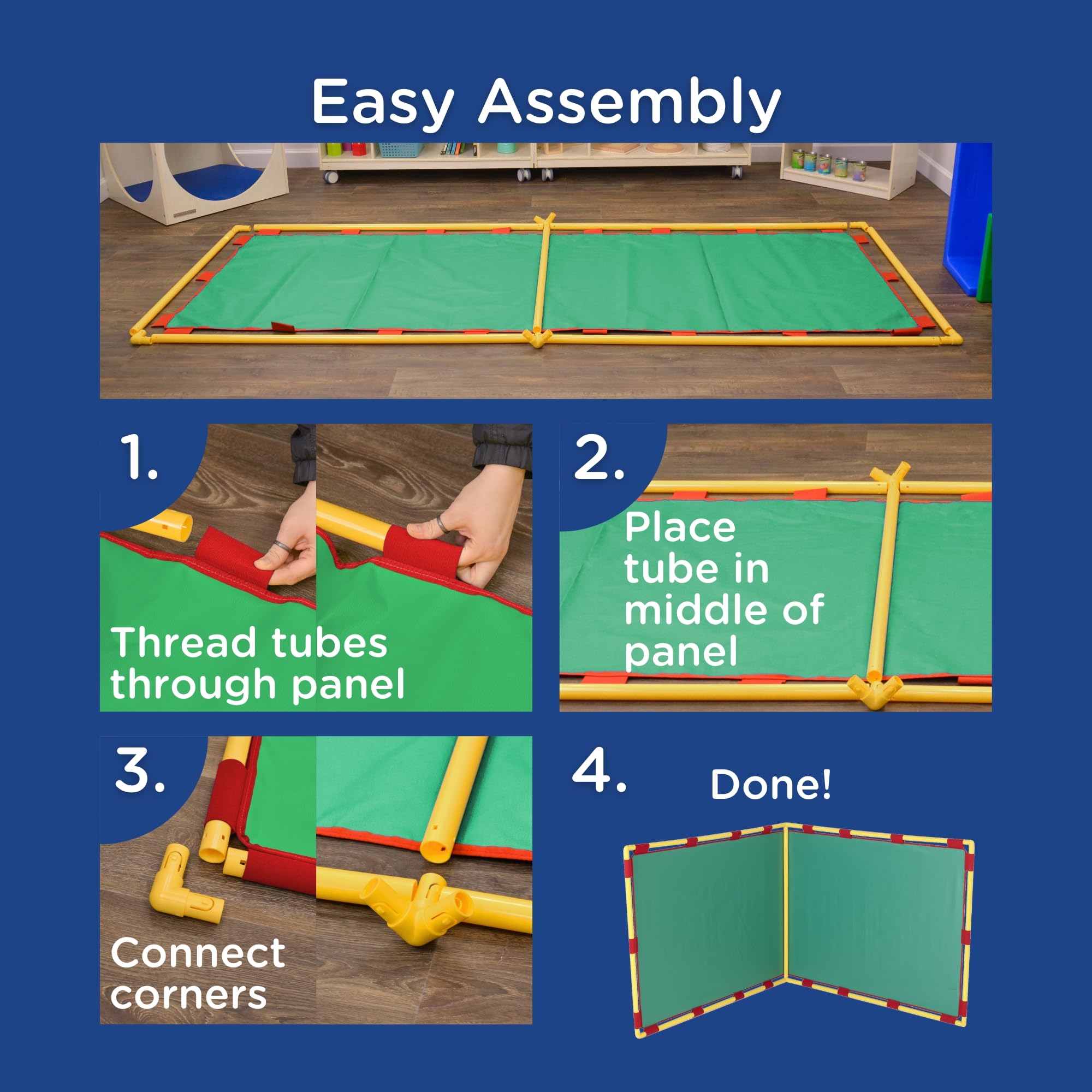 Easy Assembly

1.

Thread tubes through panel

2.

Place tube in middle of panel

3.

Connect corners

4.

Done!