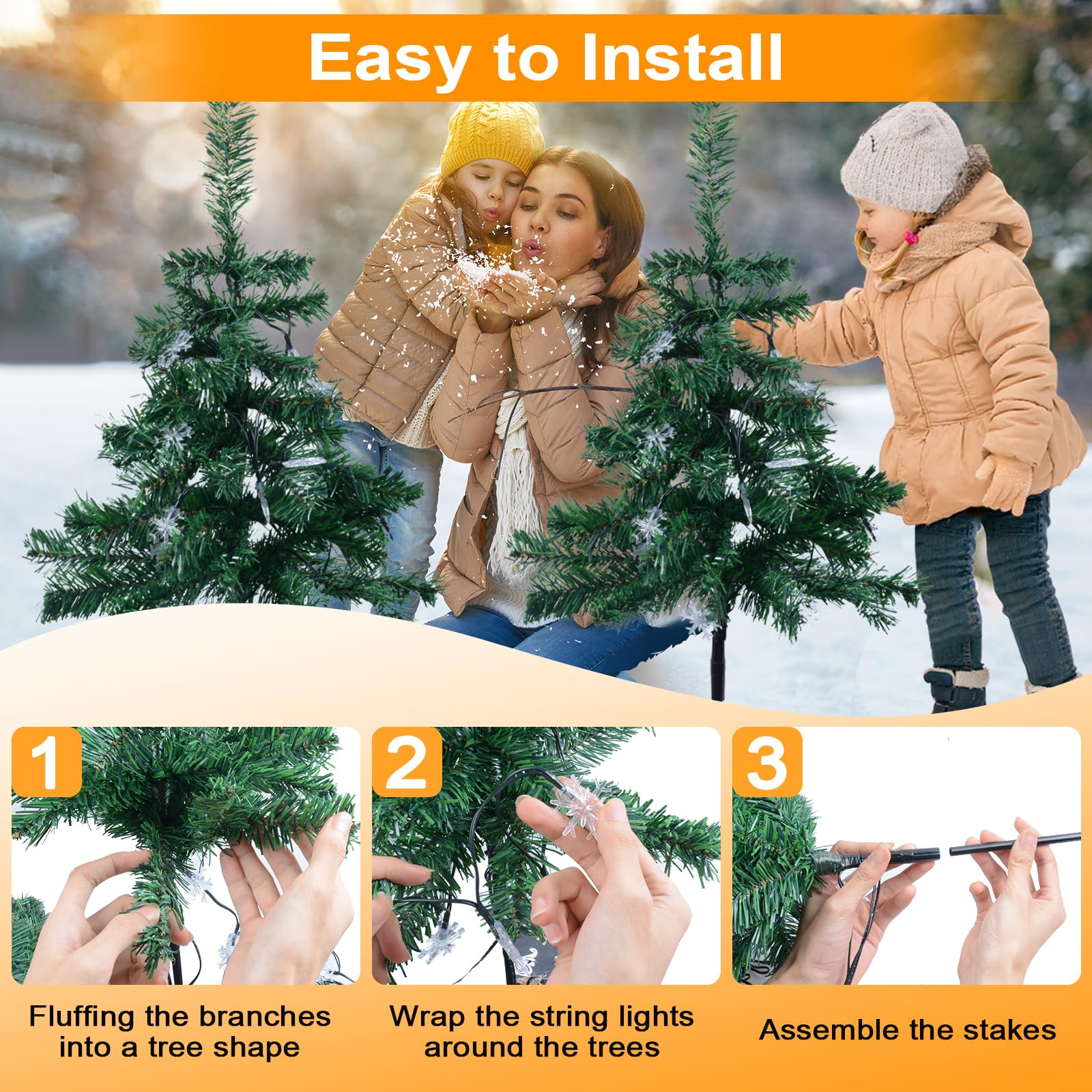 Easy to Install

1

Fluffing the branches into a tree shape

2

Wrap the string lights around the trees

3

Assemble the stakes