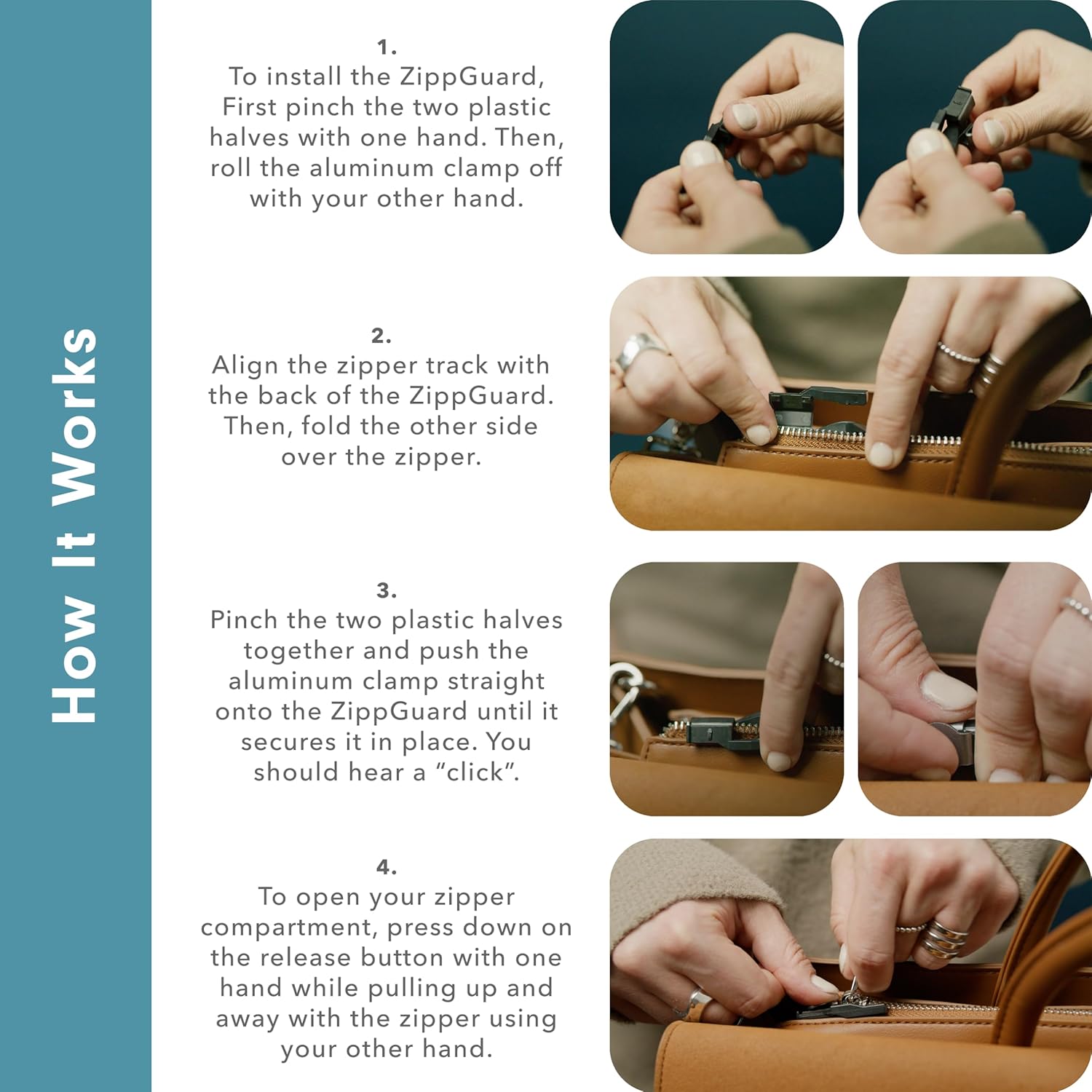 How It Works

1.
To install the ZippGuard, First pinch the two plastic halves with one hand. Then, roll the aluminum clamp off with your other hand.

2.
Align the zipper track with the back of the ZippGuard. Then, fold the other side over the zipper.

3.
Pinch the two plastic halves together and push the aluminum clamp straight onto the ZippGuard until it secures it in place. You should hear a “click”.

4.
To open your zipper compartment, press down on the release button with one hand while pulling up and away with the zipper using your other hand.