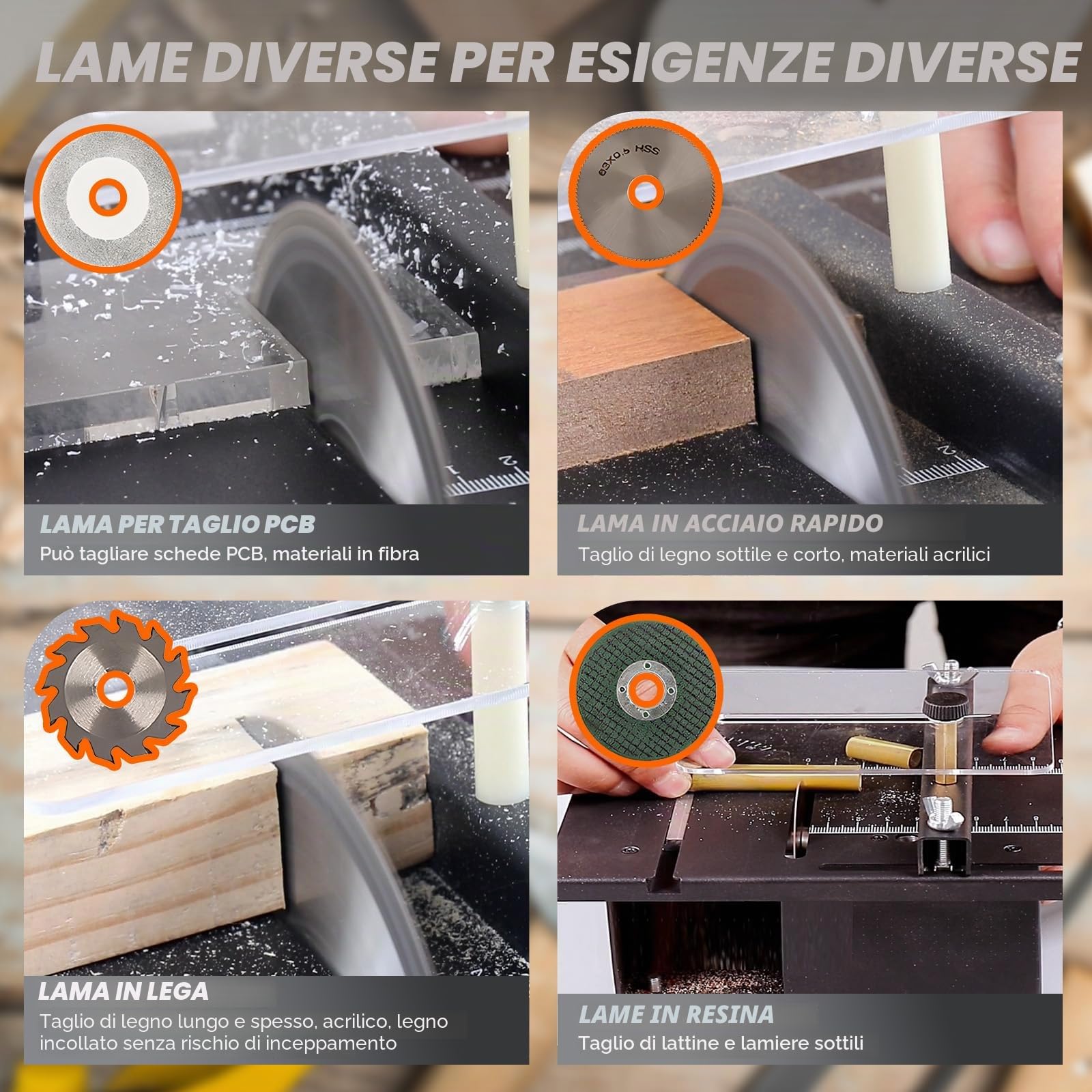 LAME DIVERSE PER ESIGENZE DIVERSE

LAMA PER TAGLIO PCB
Può tagliare schede PCB, materiali in fibra

LAMA IN ACCIAIO RAPIDO
Taglio di legno sottile e corto, materiali acrilici

LAMA IN LEGA
Taglio di legno lungo e spesso, acrilico, legno incollato senza rischio di inceppamento

LAME IN RESINA
Taglio di lattine e lamiere sottili