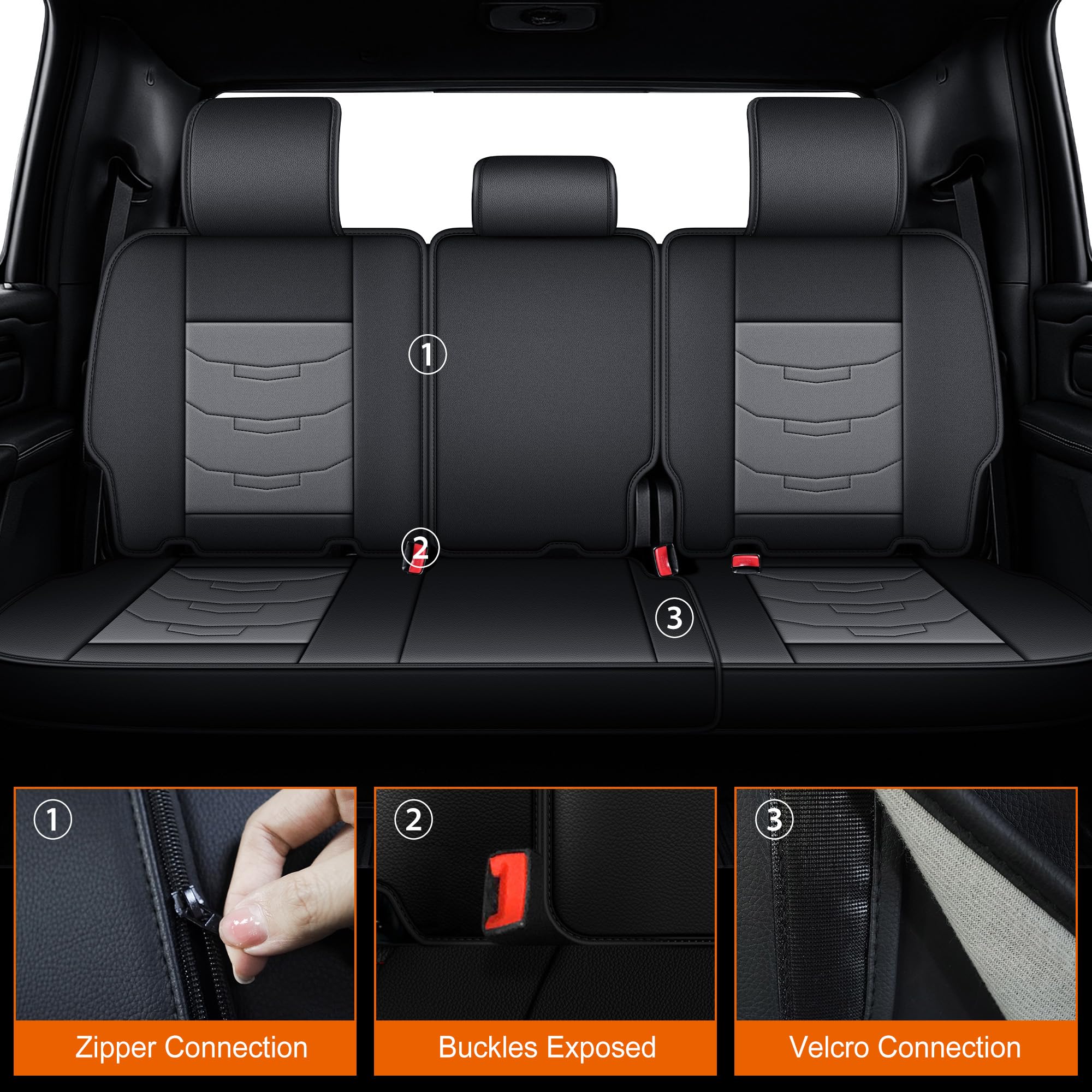 ①

②

③

①

Zipper Connection

②

Buckles Exposed

③

Velcro Connection