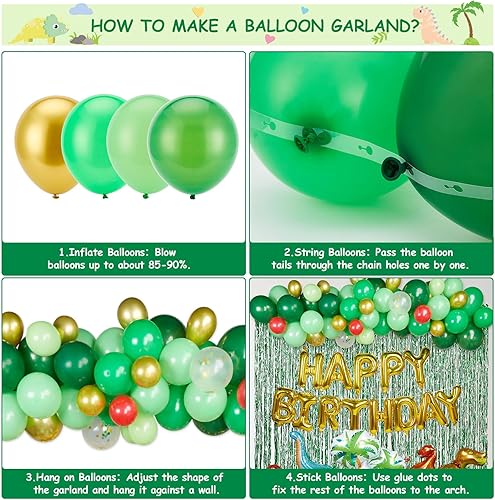 HOW TO MAKE A BALLOON GARLAND?

1.Inflate Balloons: Blow balloons up to about 85-90%.

2.String Balloons: Pass the balloon tails through the chain holes one by one.

3.Hang on Balloons: Adjust the shape of the garland and hang it against a wall.

HAPPY BIRTHDAY

4.Stick Balloons: Use glue dots to fix the rest of the balloons to the arch.