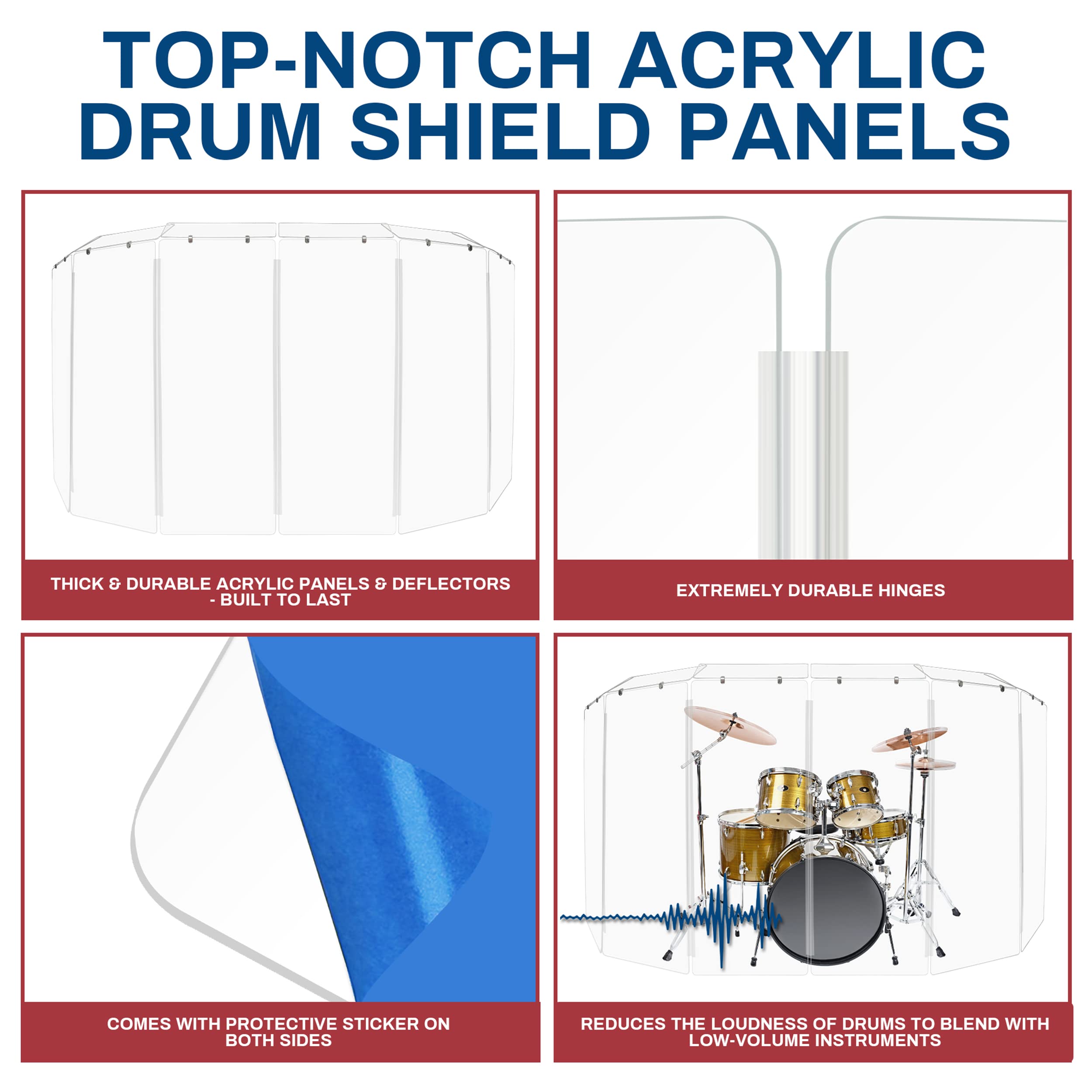 TOP-NOTCH ACRYLIC DRUM SHIELD PANELS

THICK & DURABLE ACRYLIC PANELS & DEFLECTORS - BUILT TO LAST

EXTREMELY DURABLE HINGES

COMES WITH PROTECTIVE STICKER ON BOTH SIDES

REDUCES THE LOUDNESS OF DRUMS TO BLEND WITH LOW-VOLUME INSTRUMENTS