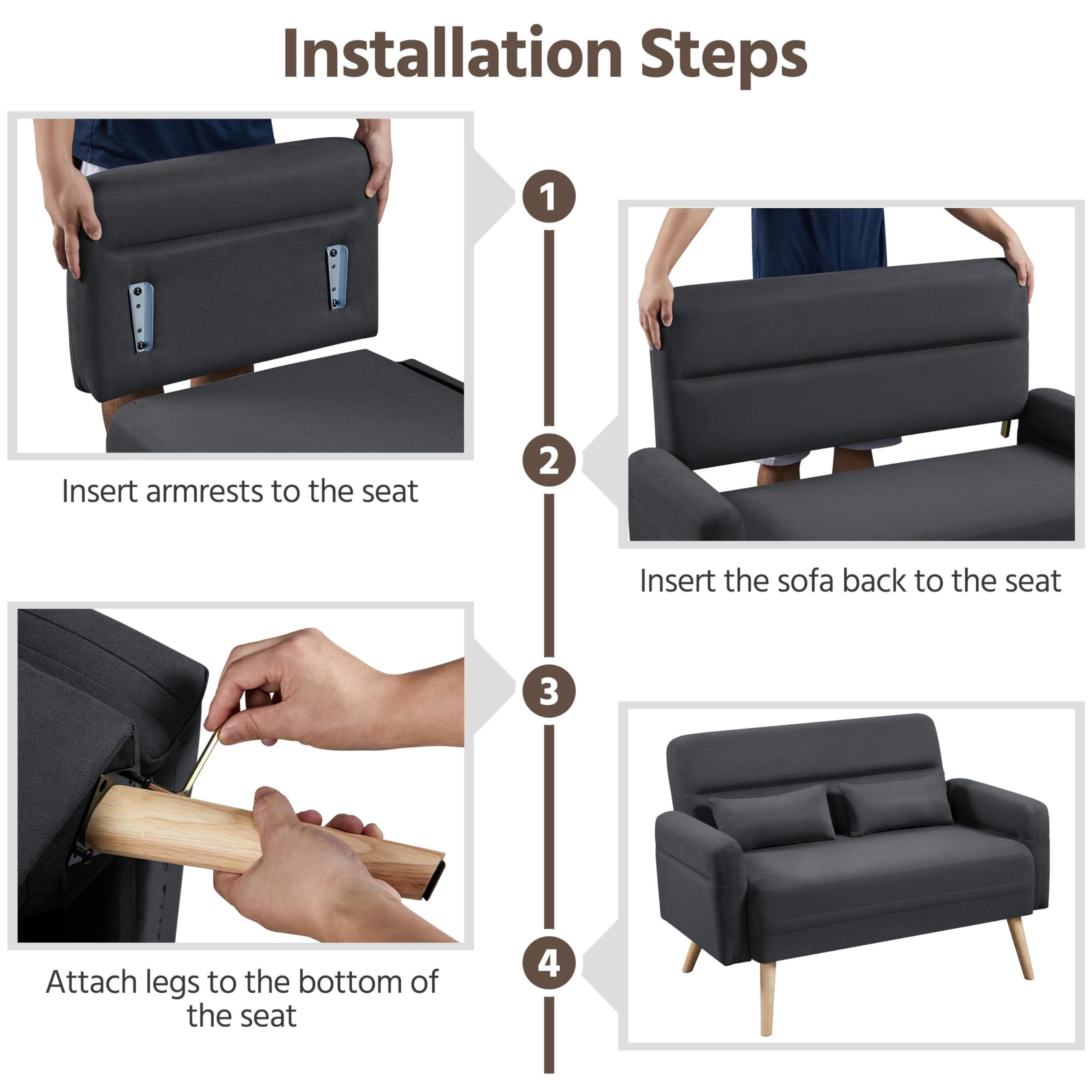 Installation Steps

1

Insert armrests to the seat

2

Insert the sofa back to the seat

3

Attach legs to the bottom of the seat

4