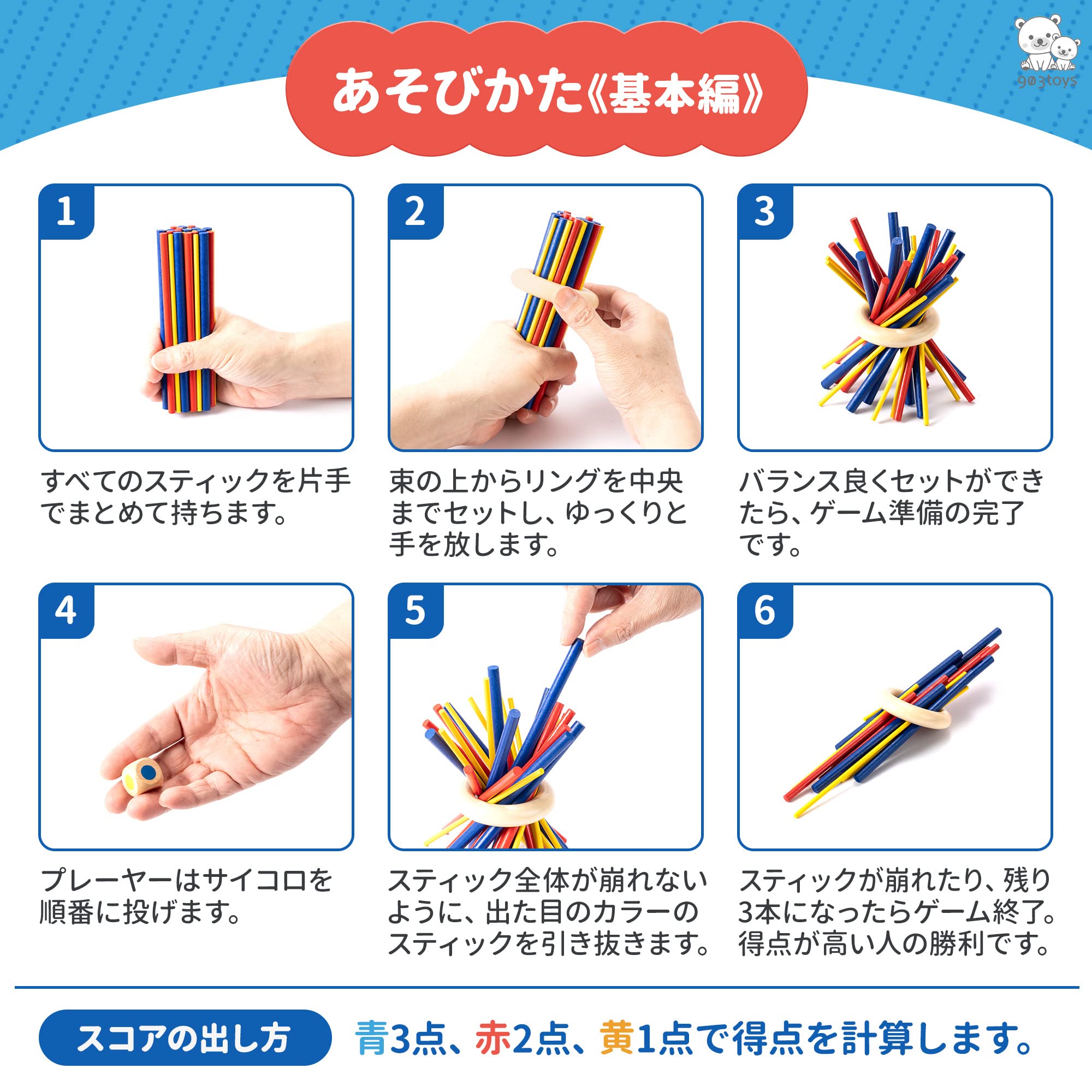 903toys

あそびかた《基本編》

1

すべてのスティックを片手でまとめて持ちます。

2

束の上からリングを中央までセットし、ゆっくりと手を放します。

3

バランス良くセットができたら、ゲーム準備の完了です。

4

プレーヤーはサイコロを順番に投げます。

5

スティック全体が崩れないように、出た目のカラーのスティックを引き抜きます。

6

スティックが崩れたり、残り3本になったらゲーム終了。得点が高い人の勝利です。

スコアの出し方

青3点、赤2点、黄1点で得点を計算します。