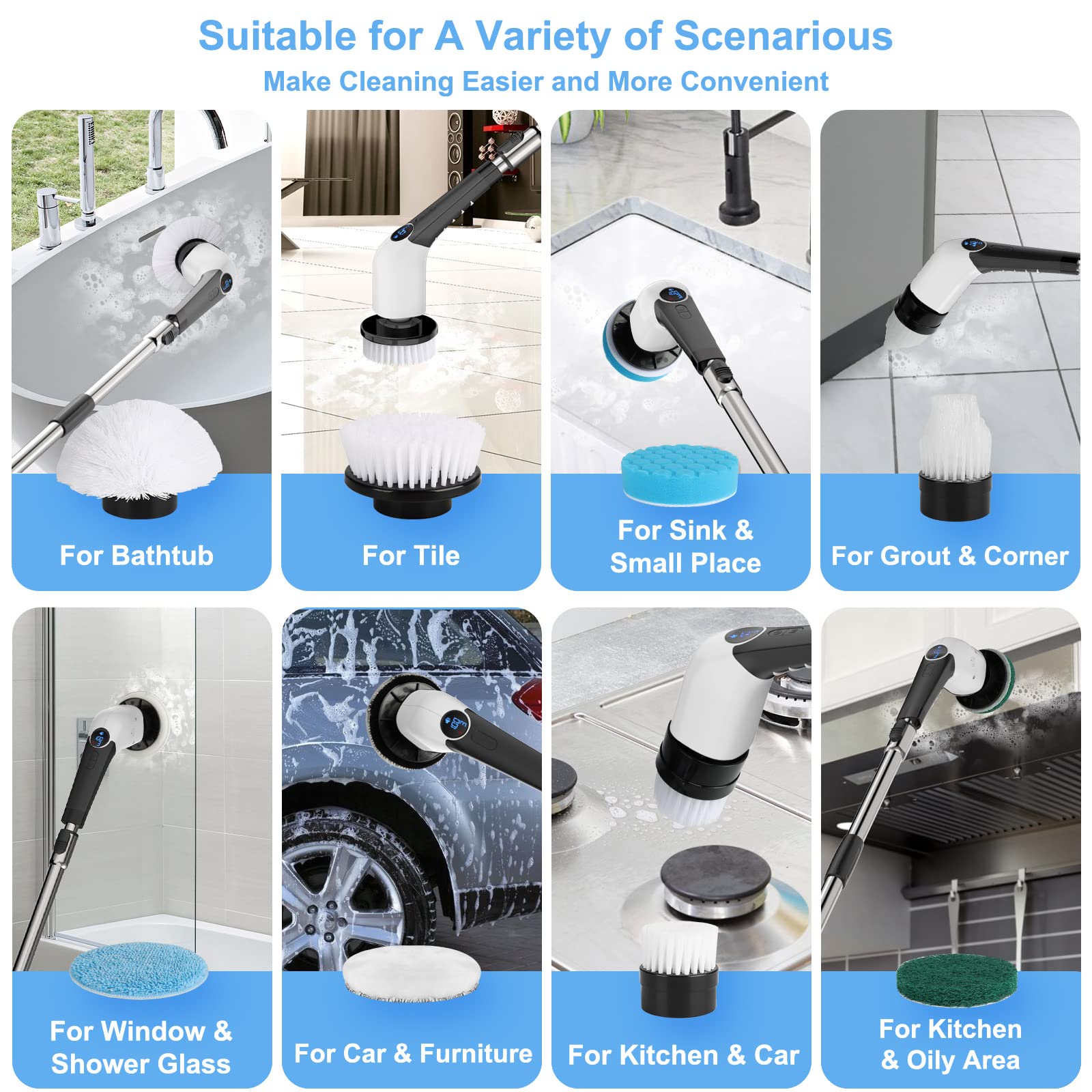 Suitable for A Variety of Scenarious

Make Cleaning Easier and More Convenient

For Bathtub

For Tile

For Sink & Small Place

For Grout & Corner

For Window & Shower Glass

For Car & Furniture

For Kitchen & Car

For Kitchen & Oily Area