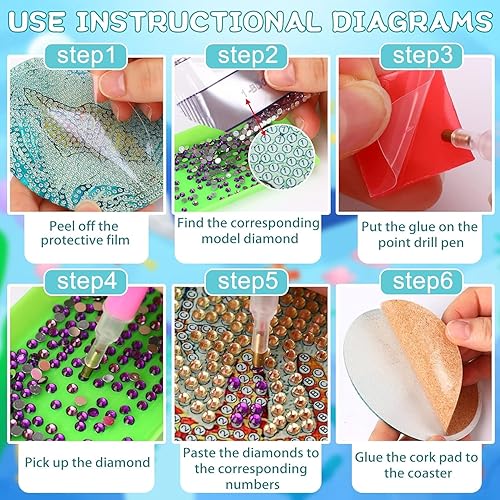 USE INSTRUCTIONAL DIAGRAMS

step1

Peel off the protective film

step2

Find the corresponding model diamond

step3

Put the glue on the point drill pen

step4

Pick up the diamond

step5

Paste the diamonds to the corresponding numbers

step6

Glue the cork pad to the coaster