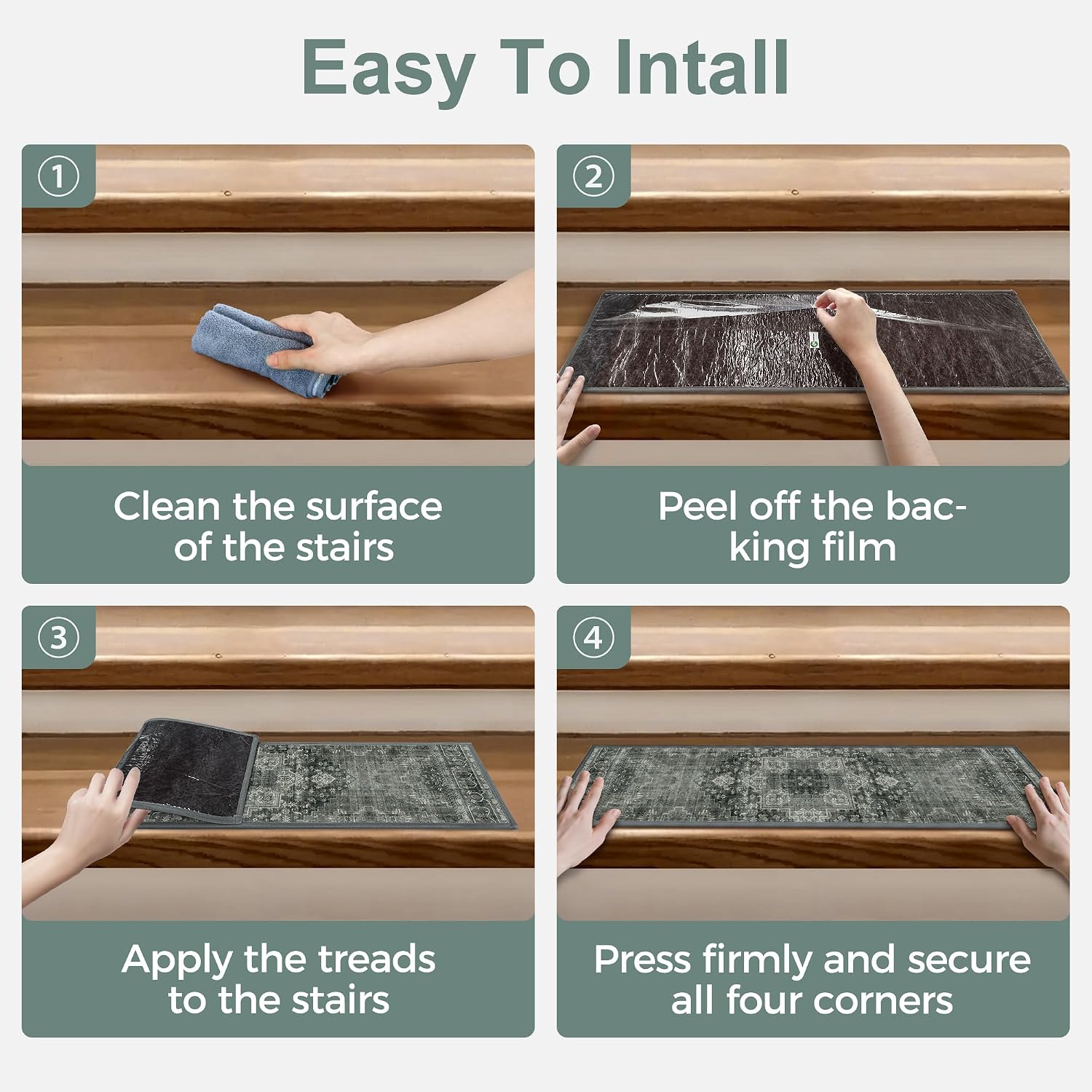 Easy To Intall

①

Clean the surface of the stairs

②

Peel off the backing film

③

Apply the treads to the stairs

④

Press firmly and secure all four corners