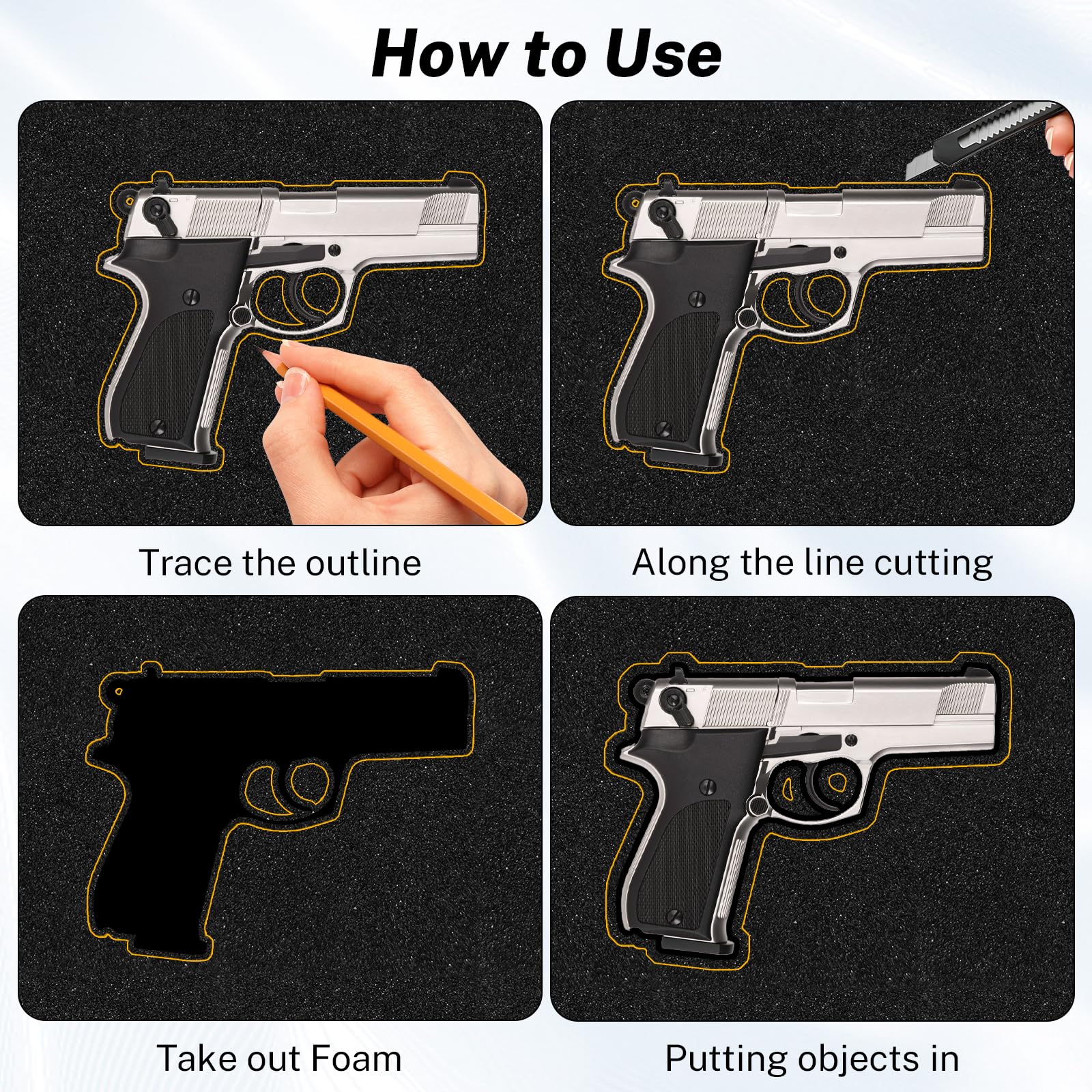 How to Use

Trace the outline

Along the line cutting

Take out Foam

Putting objects in