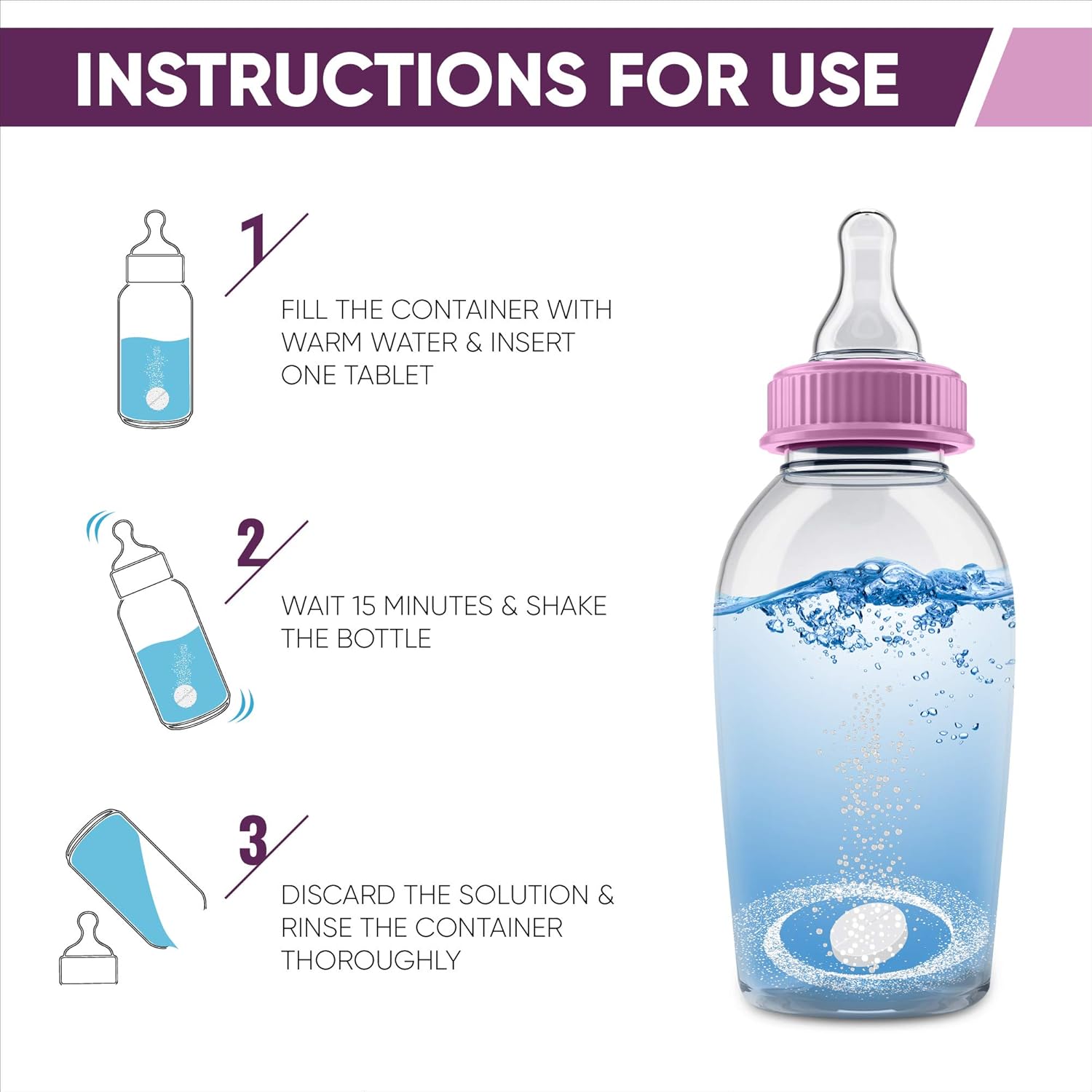 INSTRUCTIONS FOR USE

1

FILL THE CONTAINER WITH WARM WATER & INSERT ONE TABLET

2

WAIT 15 MINUTES & SHAKE THE BOTTLE

3

DISCARD THE SOLUTION & RINSE THE CONTAINER THOROUGHLY