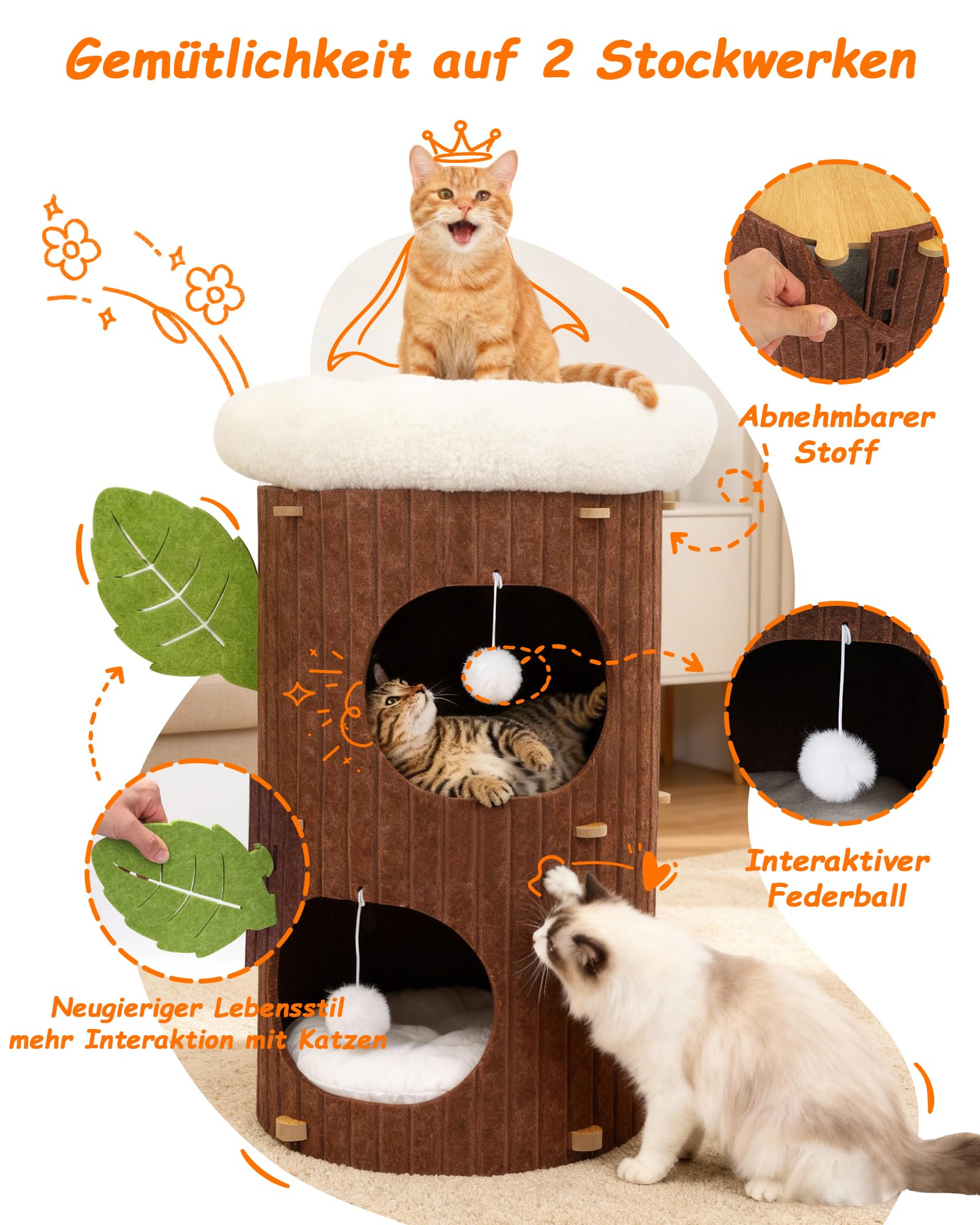 Gemütlichkeit auf 2 Stockwerken

Abnehmbarer Stoff

Interaktiver Federball

Neugieriger Lebensstil mehr Interaktion mit Katzen