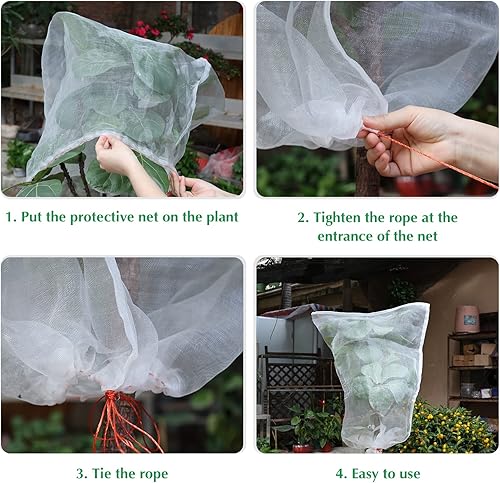 1. Put the protective net on the plant

2. Tighten the rope at the entrance of the net

3. Tie the rope

4. Easy to use