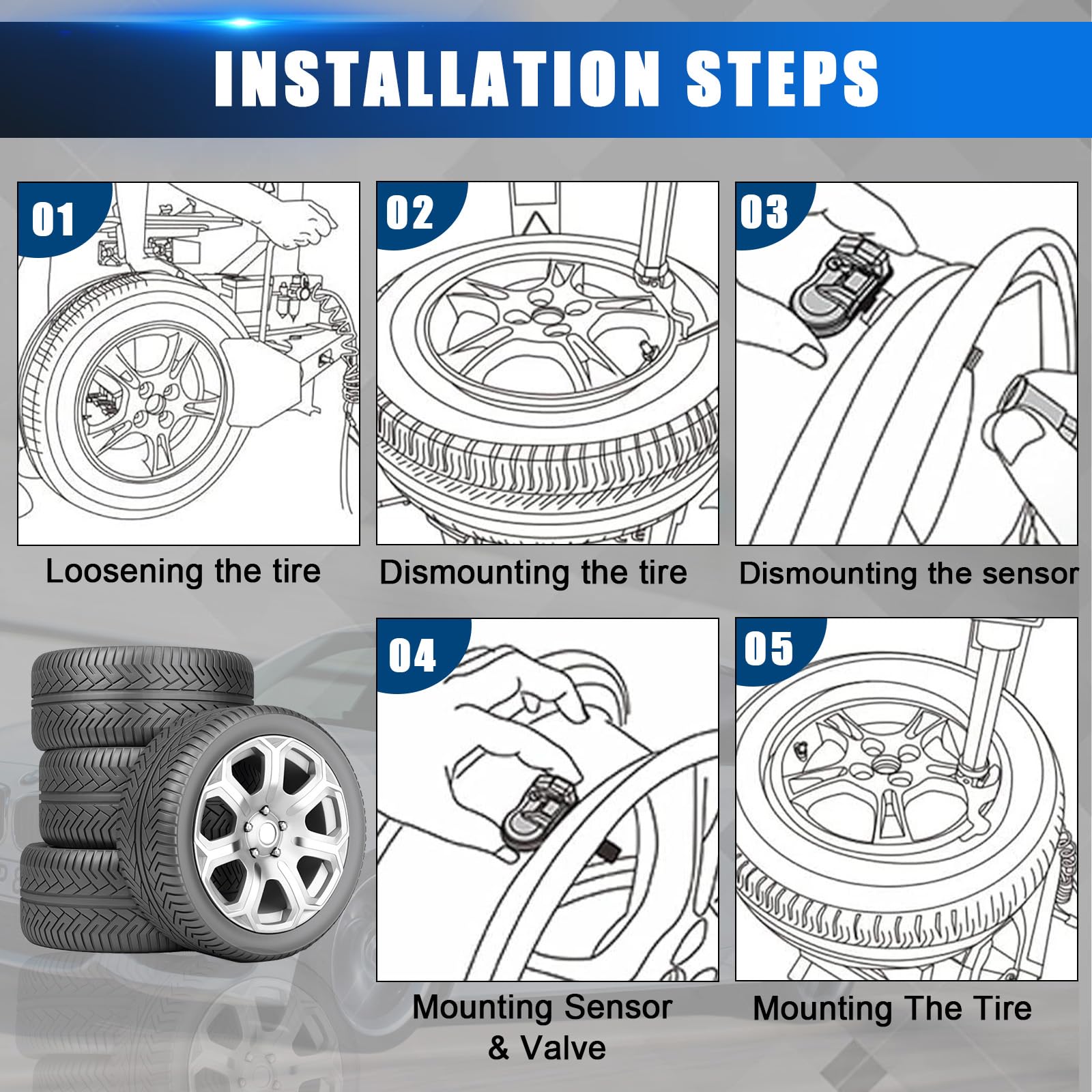 INSTALLATION STEPS

01

Loosening the tire

02

Dismounting the tire

03

Dismounting the sensor

04

Mounting Sensor & Valve

05

Mounting The Tire