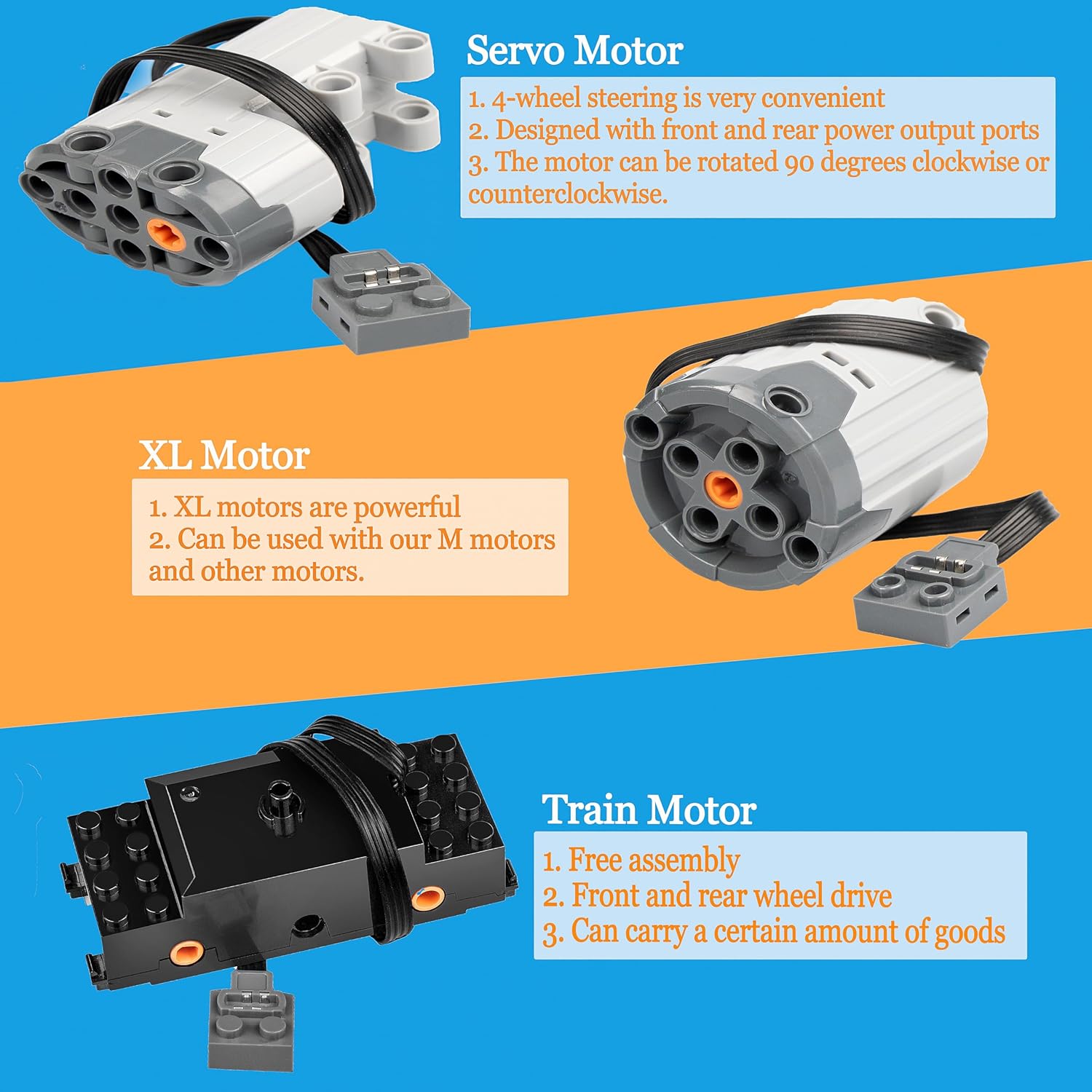 Servo Motor

1. 4-wheel steering is very convenient
2. Designed with front and rear power output ports
3. The motor can be rotated 90 degrees clockwise or counterclockwise.

XL Motor

1. XL motors are powerful
2. Can be used with our M motors and other motors.

Train Motor

1. Free assembly
2. Front and rear wheel drive
3. Can carry a certain amount of goods