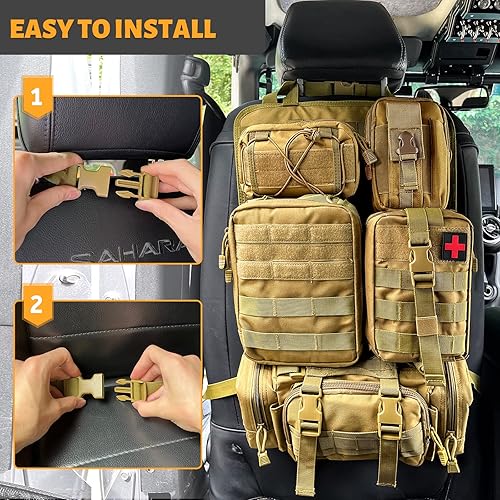 EASY TO INSTALL

1

SAHARA

2