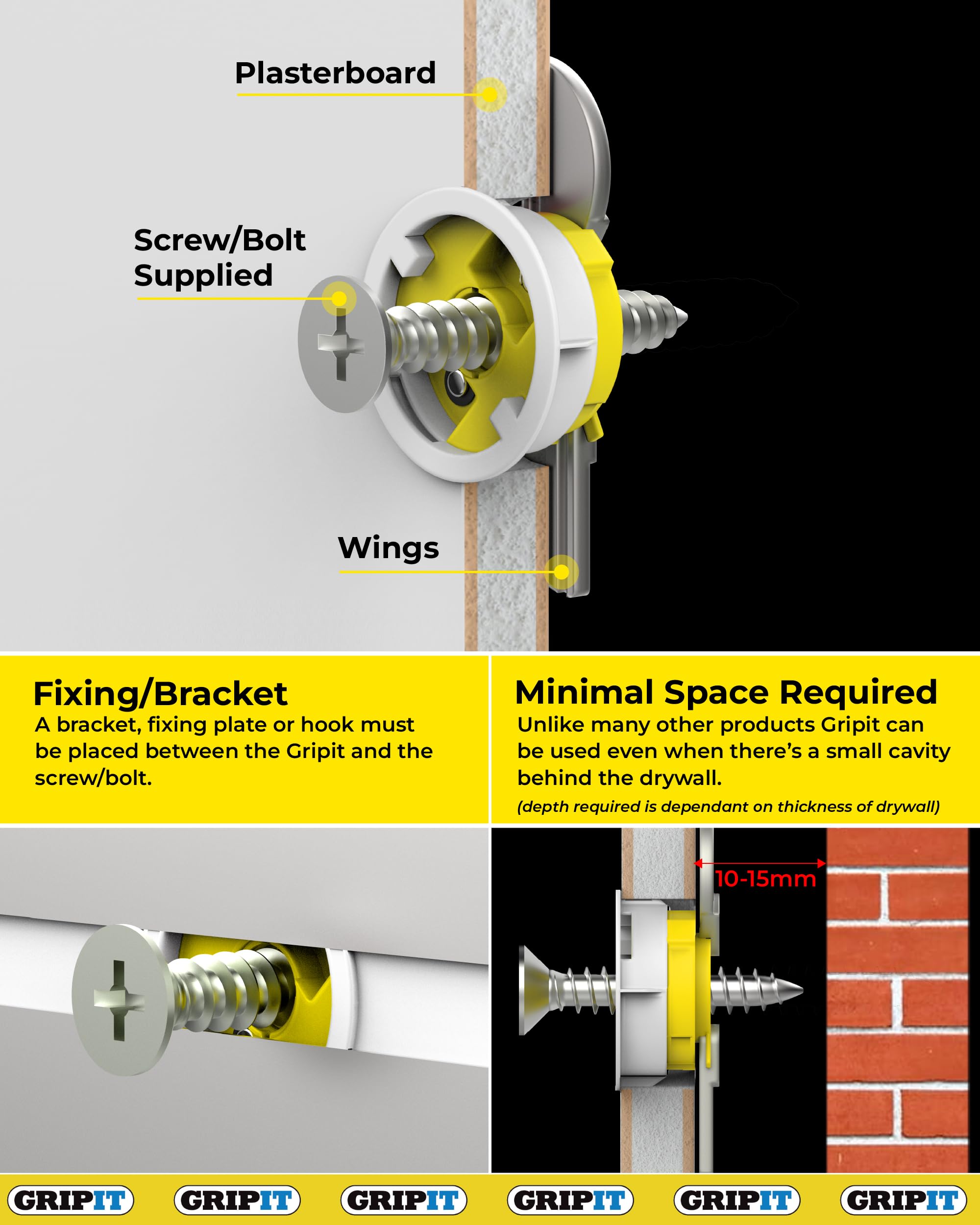 Plasterboard

Screw/Bolt Supplied

Wings

Fixing/Bracket
A bracket, fixing plate or hook must be placed between the Gripit and the screw/bolt.

Minimal Space Required
Unlike many other products Gripit can be used even when there's a small cavity behind the drywall.
(depth required is dependant on thickness of drywall)

10-15mm

GRIPIT GRIPIT GRIPIT GRIPIT GRIPIT GRIPIT