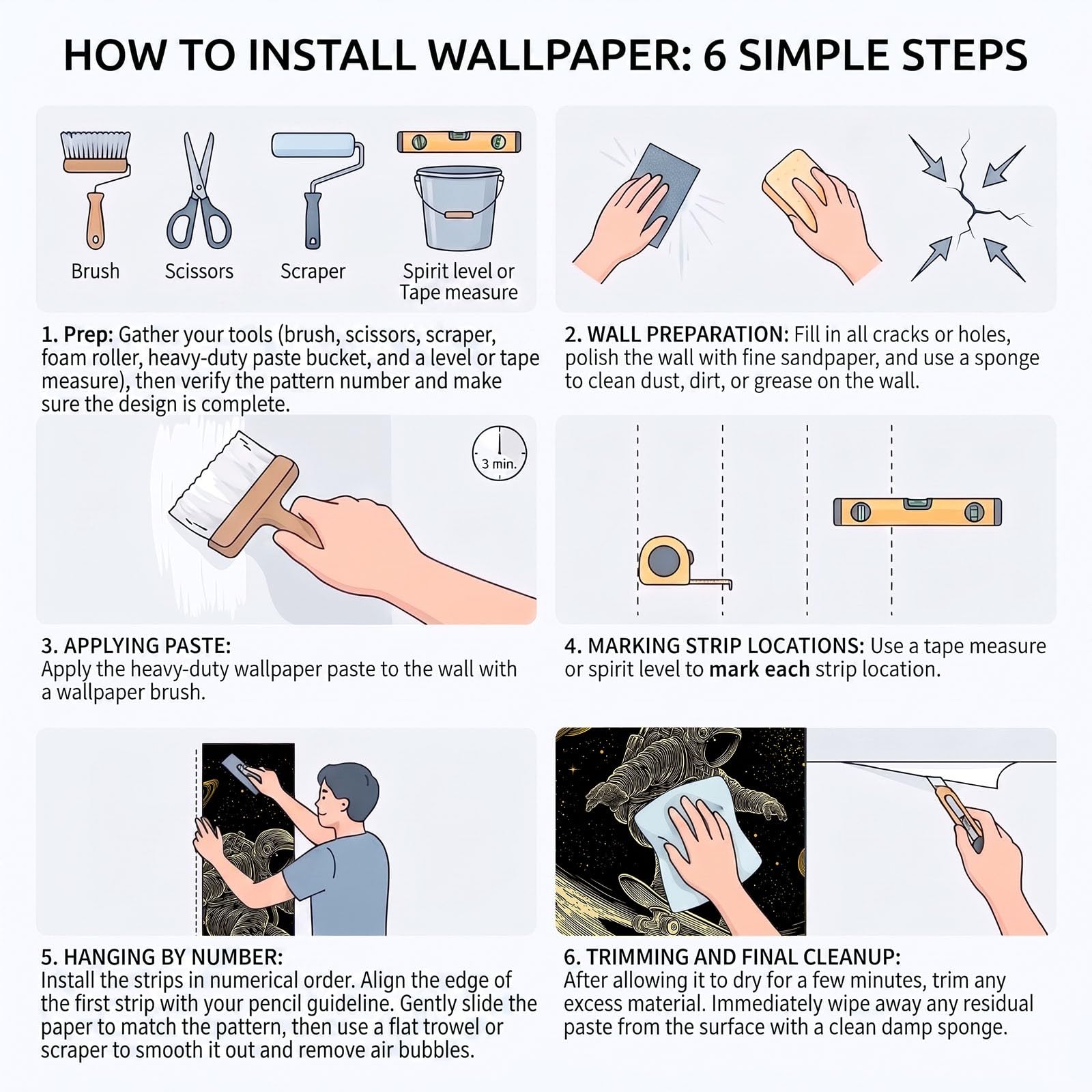 HOW TO INSTALL WALLPAPER: 6 SIMPLE STEPS

Brush

Scissors

Scraper

Spirit level or Tape measure

1. Prep: Gather your tools (brush, scissors, scraper, foam roller, heavy-duty paste bucket, and a level or tape measure), then verify the pattern number and make sure the design is complete.

2. WALL PREPARATION: Fill in all cracks or holes, polish the wall with fine sandpaper, and use a sponge to clean dust, dirt, or grease on the wall.

3 min.

3. APPLYING PASTE:
Apply the heavy-duty wallpaper paste to the wall with a wallpaper brush.

4. MARKING STRIP LOCATIONS: Use a tape measure or spirit level to mark each strip location.

5. HANGING BY NUMBER:
Install the strips in numerical order. Align the edge of the first strip with your pencil guideline. Gently slide the paper to match the pattern, then use a flat trowel or scraper to smooth it out and remove air bubbles.

6. TRIMMING AND FINAL CLEANUP:
After allowing it to dry for a few minutes, trim any excess material. Immediately wipe away any residual paste from the surface with a clean damp sponge.