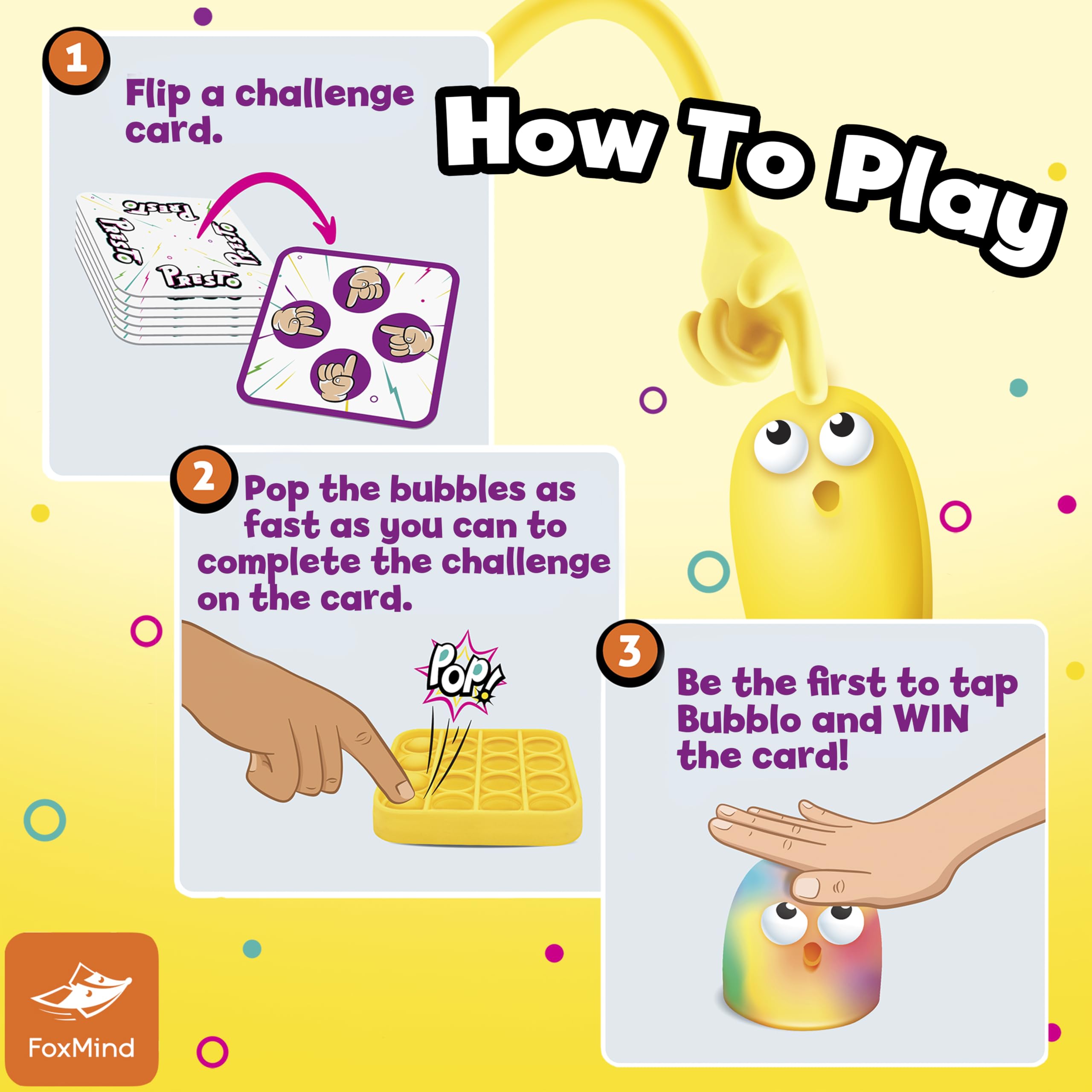 How To Play

1

Flip a challenge card.

PRESTO

PRESTO

PRESTO

PRESTO

2

Pop the bubbles as fast as you can to complete the challenge on the card.

POP!

3

Be the first to tap Bubblo and WIN the card!

FoxMind