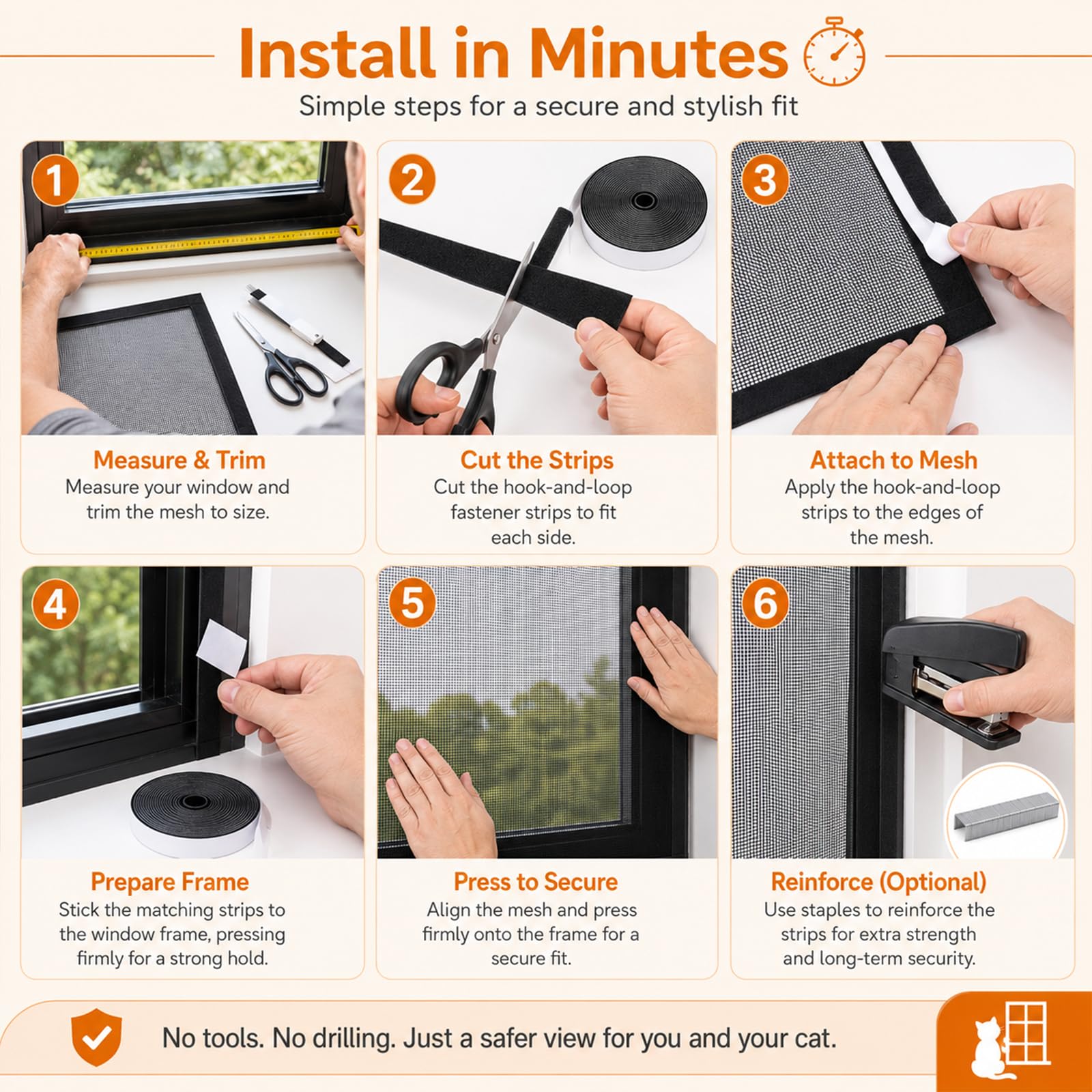 Install in Minutes

Simple steps for a secure and stylish fit

1

Measure & Trim

Measure your window and trim the mesh to size.

2

Cut the Strips

Cut the hook-and-loop fastener strips to fit each side.

3

Attach to Mesh

Apply the hook-and-loop strips to the edges of the mesh.

4

Prepare Frame

Stick the matching strips to the window frame, pressing firmly for a strong hold.

5

Press to Secure

Align the mesh and press firmly onto the frame for a secure fit.

6

Reinforce (Optional)

Use staples to reinforce the strips for extra strength and long-term security.

No tools. No drilling. Just a safer view for you and your cat.