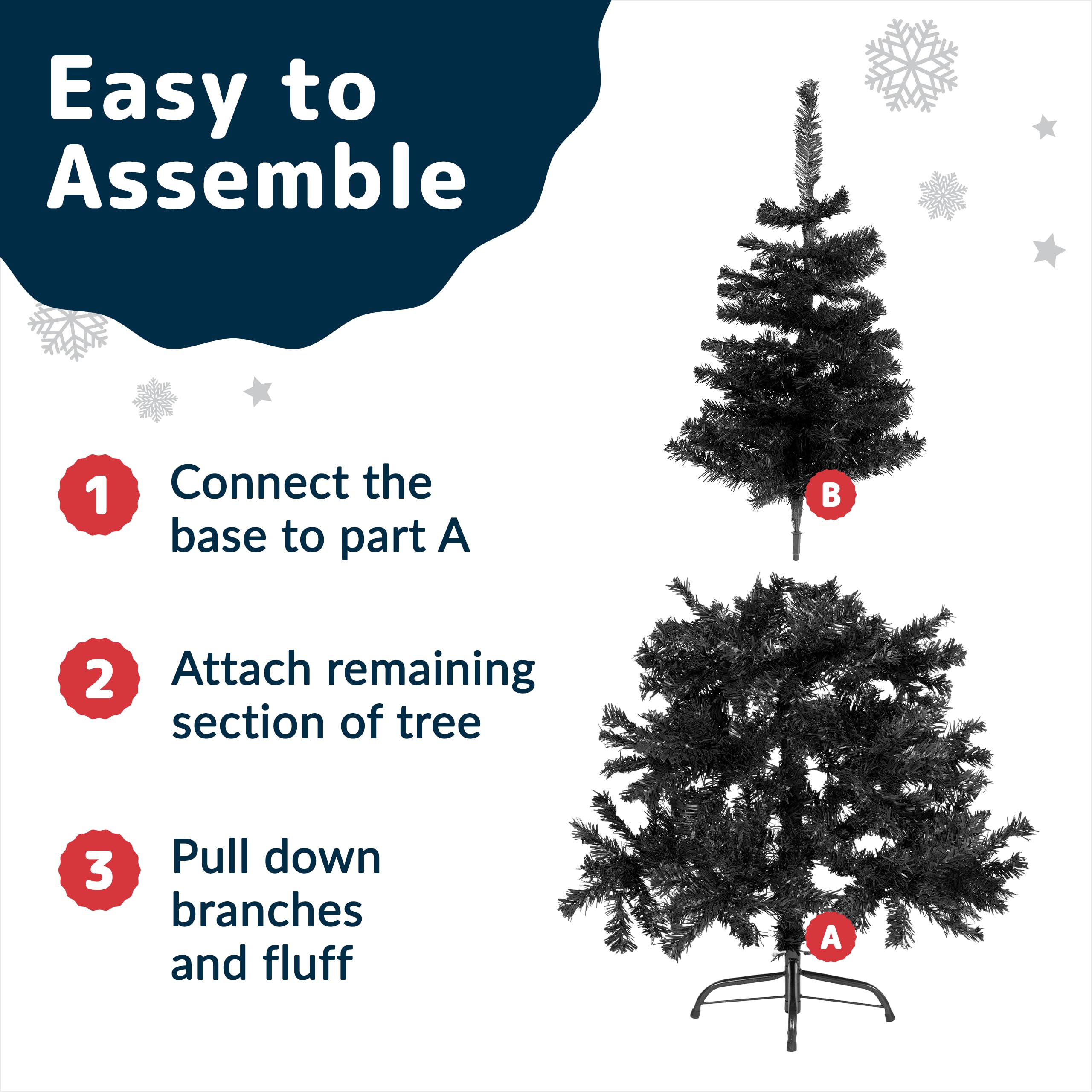 Easy to Assemble

1 Connect the base to part A

2 Attach remaining section of tree

3 Pull down branches and fluff

B

A