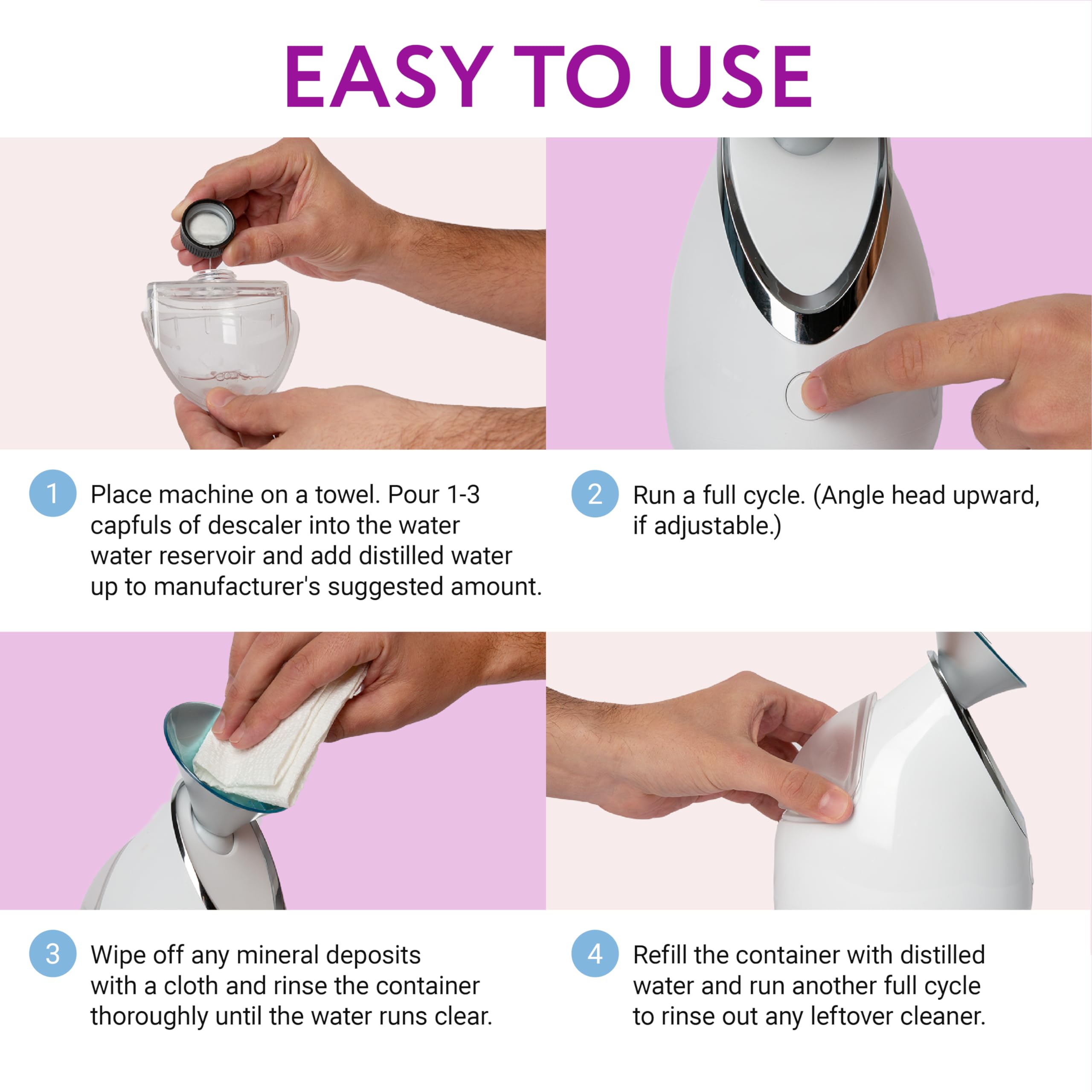 EASY TO USE

1 Place machine on a towel. Pour 1-3 capfuls of descaler into the water water reservoir and add distilled water up to manufacturer's suggested amount.

2 Run a full cycle. (Angle head upward, if adjustable.)

3 Wipe off any mineral deposits with a cloth and rinse the container thoroughly until the water runs clear.

4 Refill the container with distilled water and run another full cycle to rinse out any leftover cleaner.