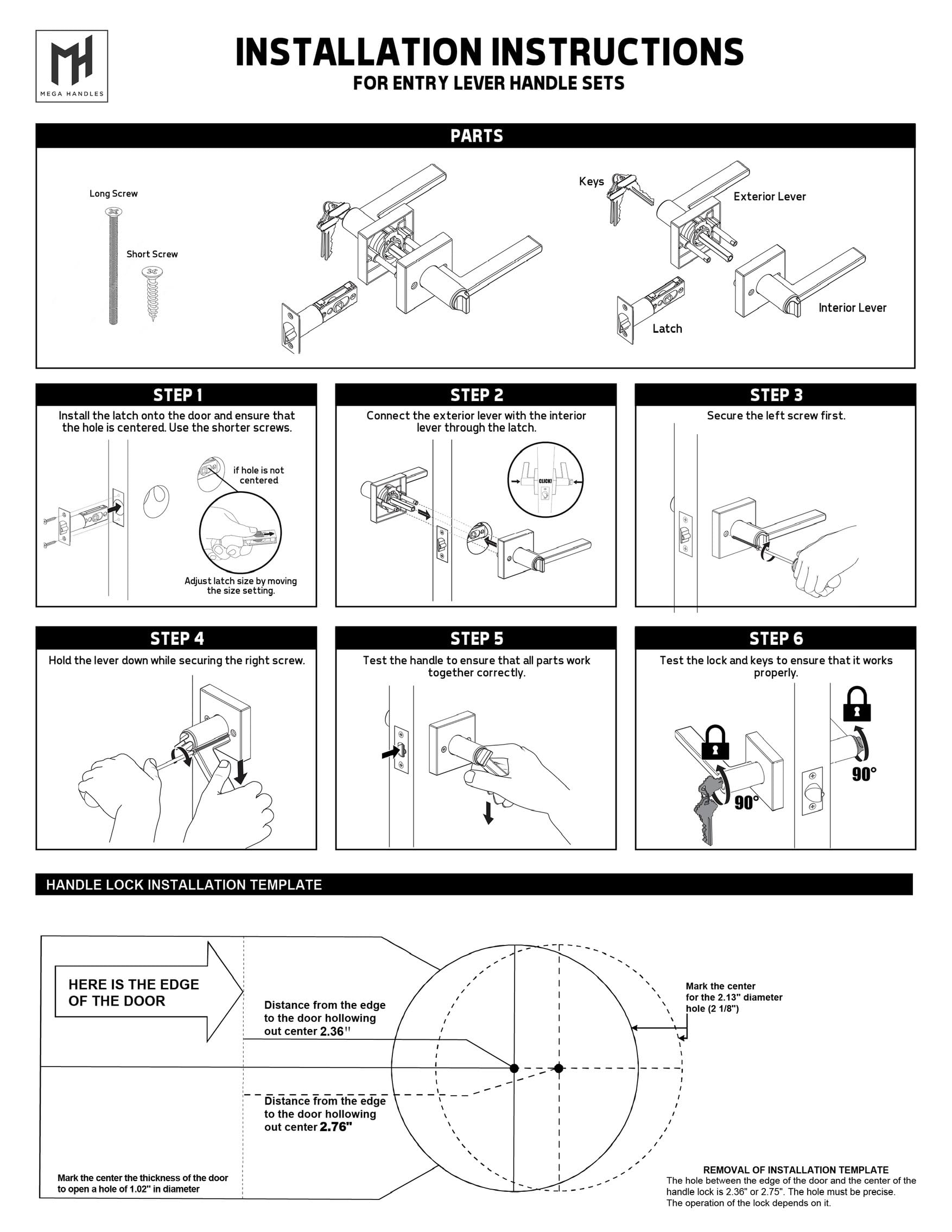 MH
MEGA HANDLES

INSTALLATION INSTRUCTIONS
FOR ENTRY LEVER HANDLE SETS

PARTS

Long Screw

Short Screw

Keys

Exterior Lever

Interior Lever

Latch

STEP 1
Install the latch onto the door and ensure that the hole is centered. Use the shorter screws.

if hole is not centered

Adjust latch size by moving the size setting.

STEP 2
Connect the exterior lever with the interior lever through the latch.

CLICK!

STEP 3
Secure the left screw first.

STEP 4
Hold the lever down while securing the right screw.

STEP 5
Test the handle to ensure that all parts work together correctly.

STEP 6
Test the lock and keys to ensure that it works properly.

90°

90°

HANDLE LOCK INSTALLATION TEMPLATE

HERE IS THE EDGE OF THE DOOR

Distance from the edge to the door hollowing out center 2.36"

Distance from the edge to the door hollowing out center 2.76"

Mark the center for the 2.13" diameter hole (2 1/8")

Mark the center the thickness of the door to open a hole of 1.02" in diameter

REMOVAL OF INSTALLATION TEMPLATE
The hole between the edge of the door and the center of the handle lock is 2.36" or 2.75". The hole must be precise. The operation of the lock depends on it.