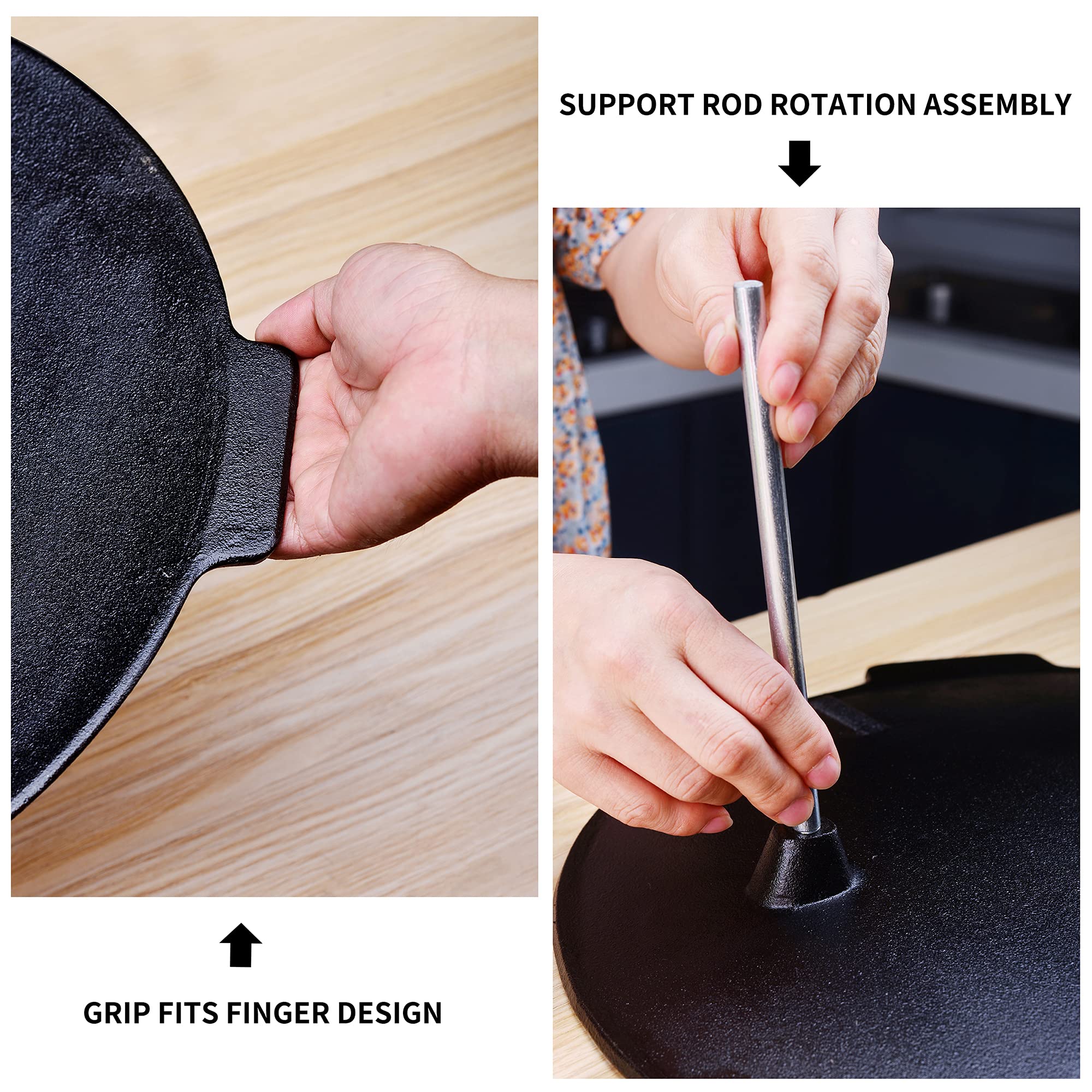 GRIP FITS FINGER DESIGN

SUPPORT ROD ROTATION ASSEMBLY