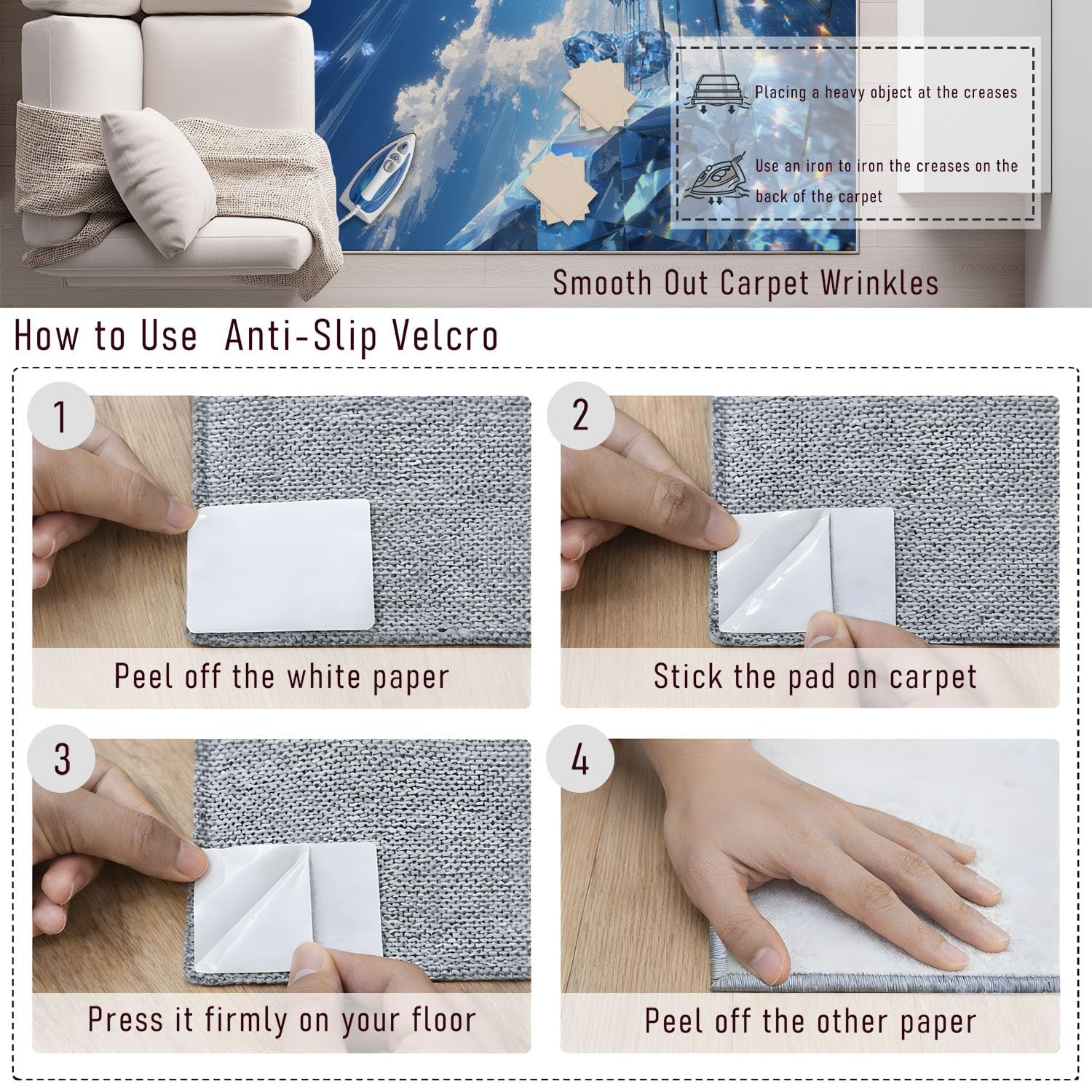 Placing a heavy object at the creases

Use an iron to iron the creases on the back of the carpet

Smooth Out Carpet Wrinkles

How to Use Anti-Slip Velcro

1

Peel off the white paper

2

Stick the pad on carpet

3

Press it firmly on your floor

4

Peel off the other paper