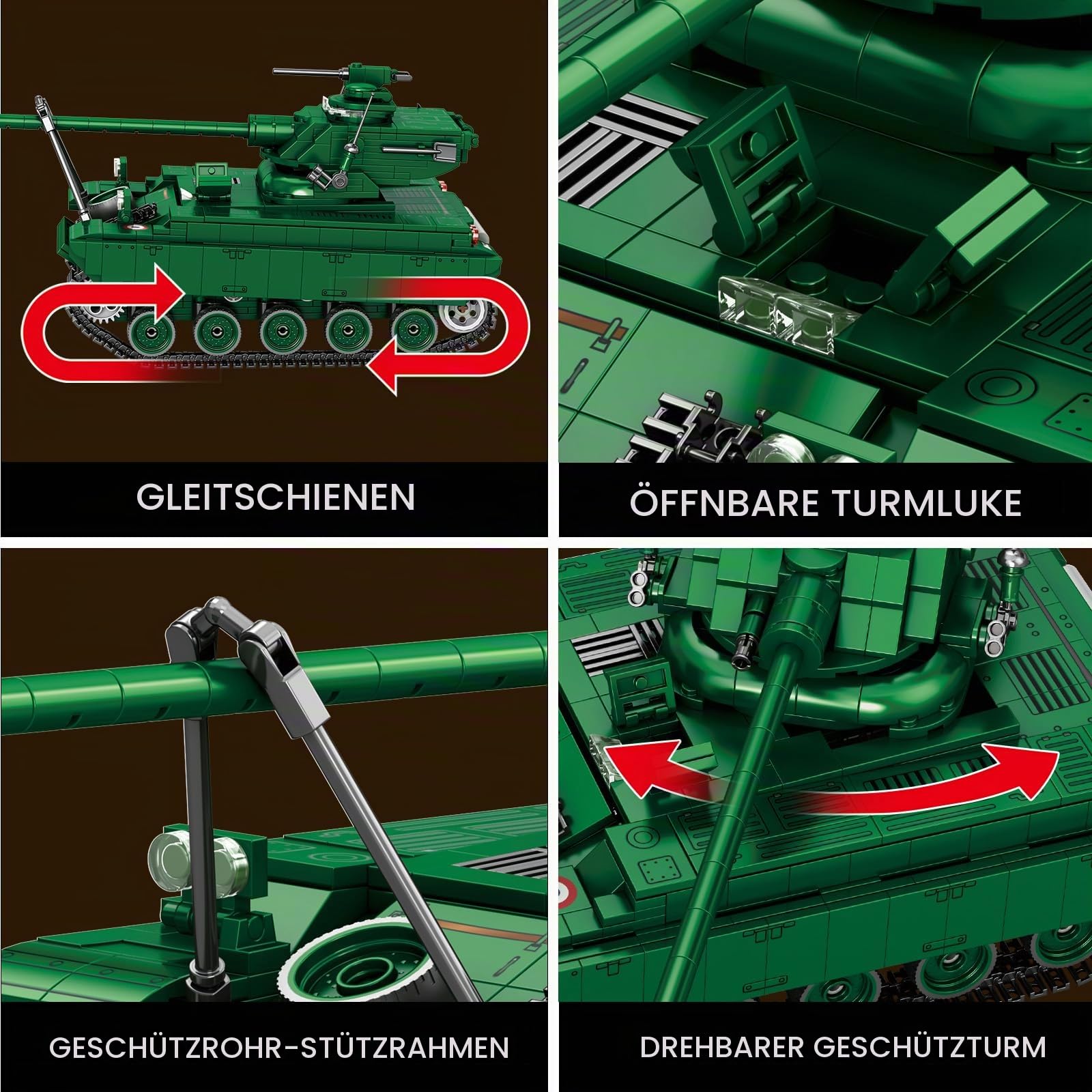 GLEITSCHIENEN

ÖFFNBARE TURMLUKE

GESCHÜTZROHR-STÜTZRAHMEN

DREHBARER GESCHÜTZTURM