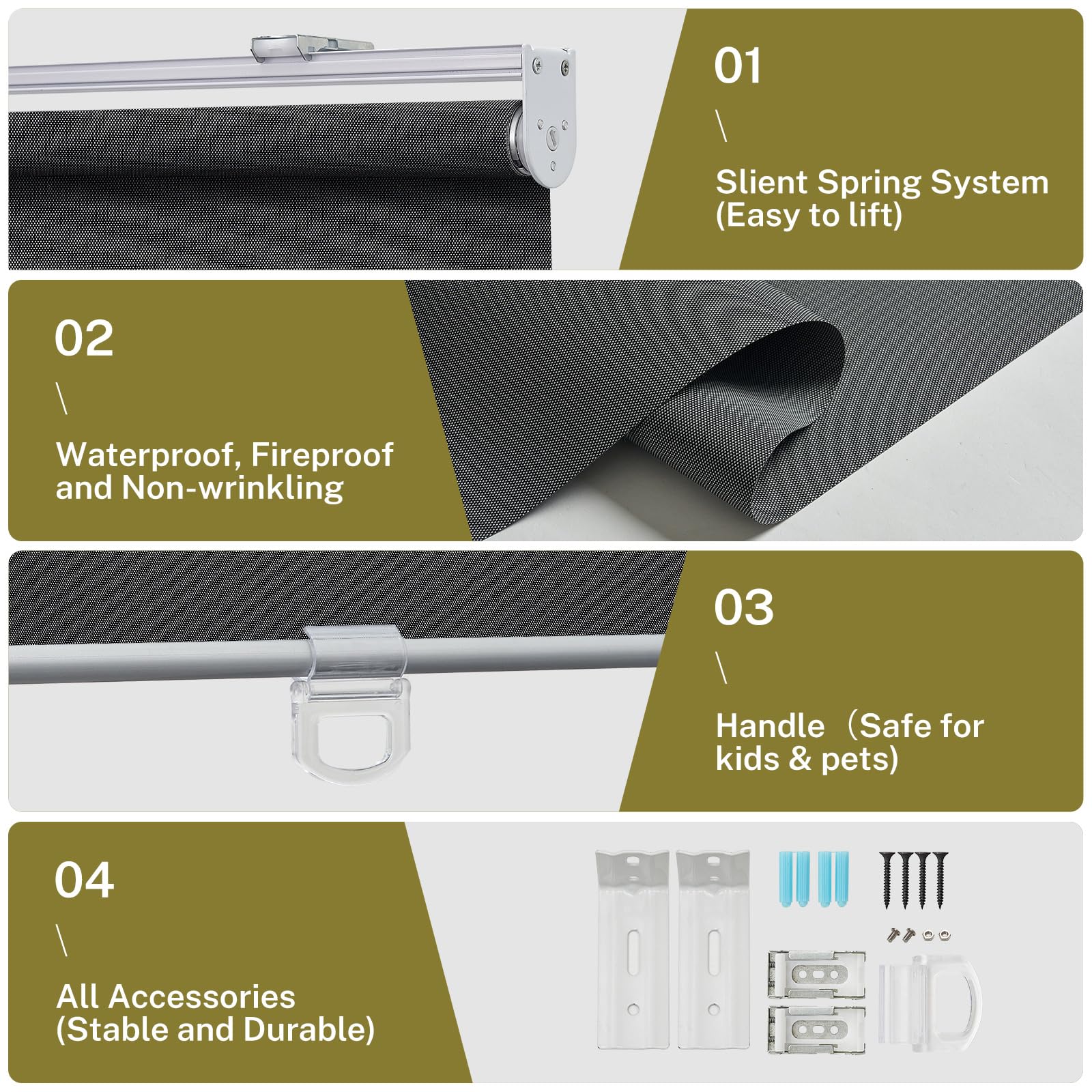 01

\

Slient Spring System (Easy to lift)

02

\

Waterproof, Fireproof and Non-wrinkling

03

\

Handle（Safe for kids & pets)

04

\

All Accessories (Stable and Durable)