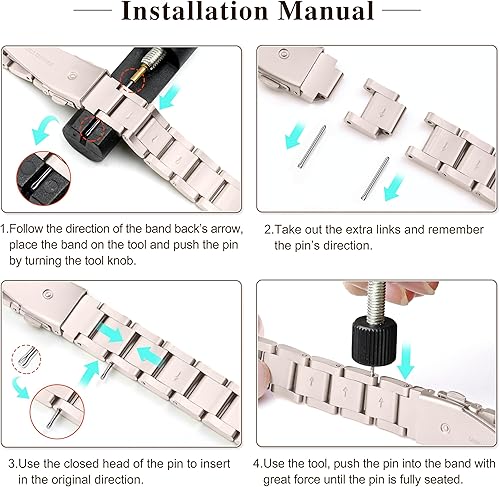 Installation Manual

1.Follow the direction of the band back's arrow, place the band on the tool and push the pin by turning the tool knob.

2.Take out the extra links and remember the pin's direction.

3.Use the closed head of the pin to insert in the original direction.

4.Use the tool, push the pin into the band with great force until the pin is fully seated.