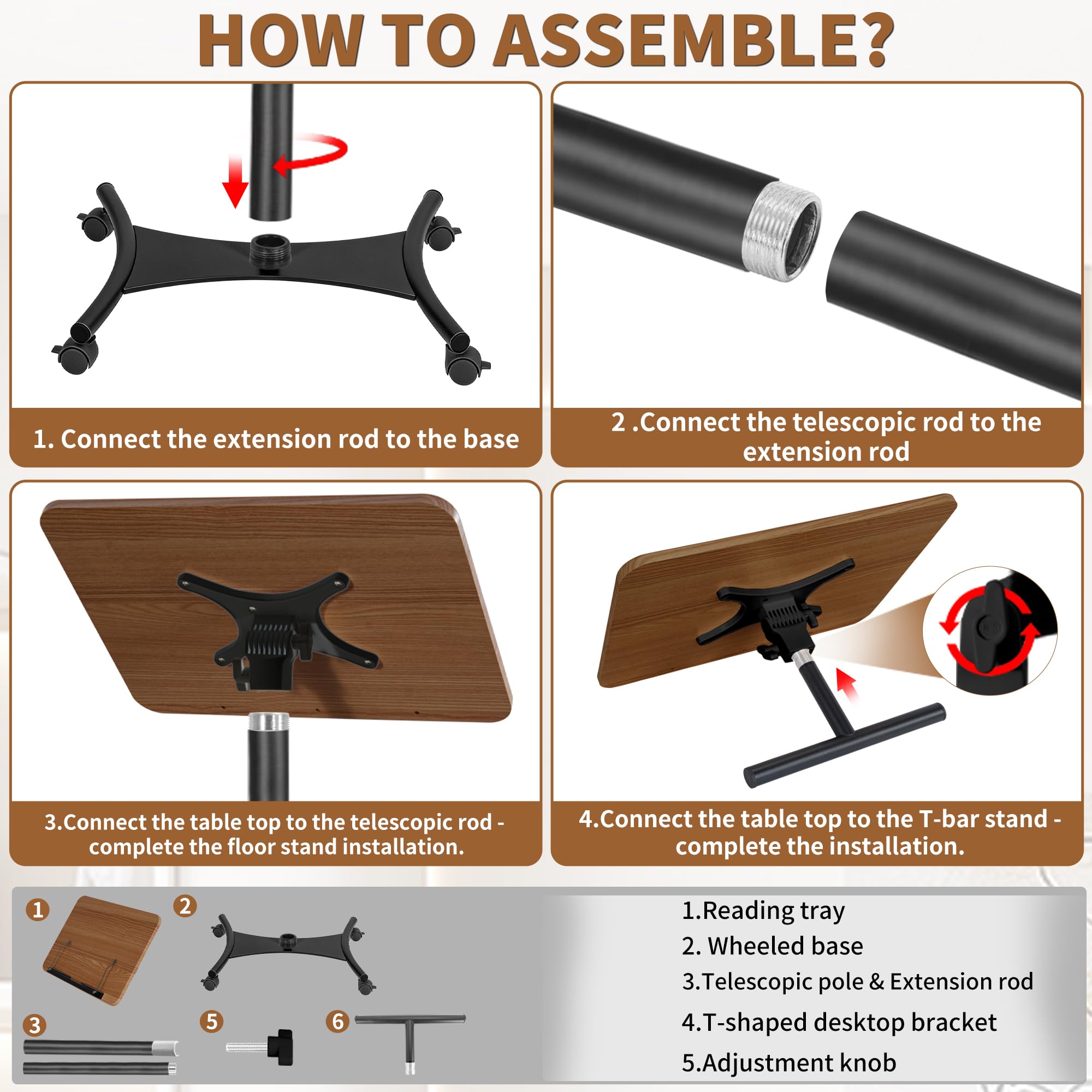 HOW TO ASSEMBLE?

1. Connect the extension rod to the base

2 .Connect the telescopic rod to the extension rod

3.Connect the table top to the telescopic rod - complete the floor stand installation.

4.Connect the table top to the T-bar stand - complete the installation.

1

2

3

5

6

1.Reading tray
2. Wheeled base
3.Telescopic pole & Extension rod
4.T-shaped desktop bracket
5.Adjustment knob