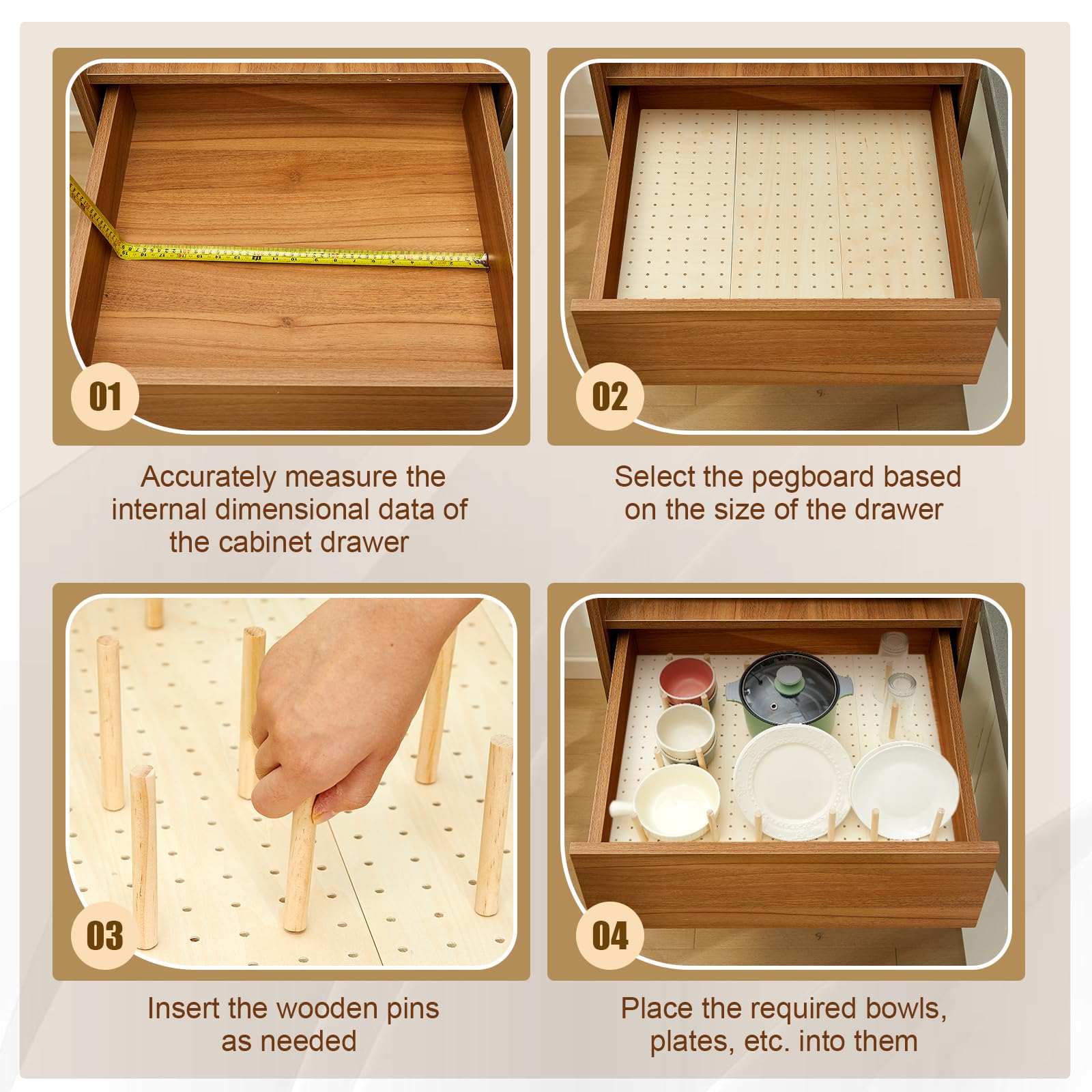 01

Accurately measure the internal dimensional data of the cabinet drawer

02

Select the pegboard based on the size of the drawer

03

Insert the wooden pins as needed

04

Place the required bowls, plates, etc. into them