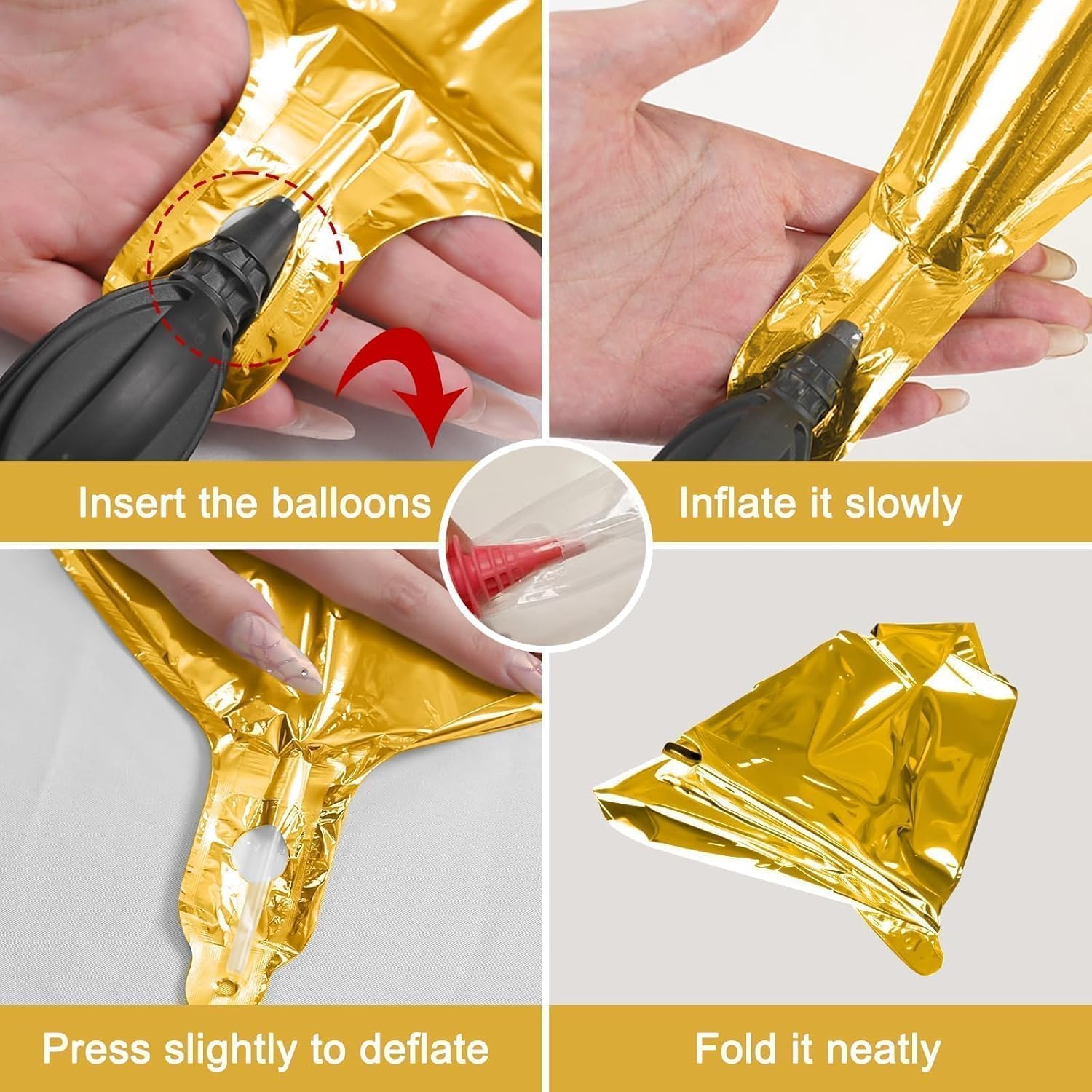 Insert the balloons

Inflate it slowly

Press slightly to deflate

Fold it neatly