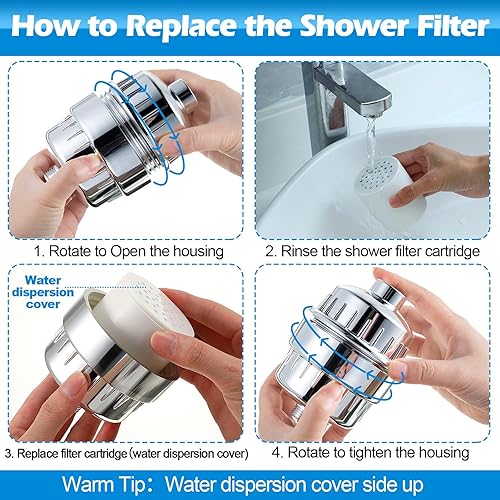 How to Replace the Shower Filter

1. Rotate to Open the housing

2. Rinse the shower filter cartridge

Water dispersion cover

3. Replace filter cartridge (water dispersion cover)

4. Rotate to tighten the housing

Warm Tip: Water dispersion cover side up