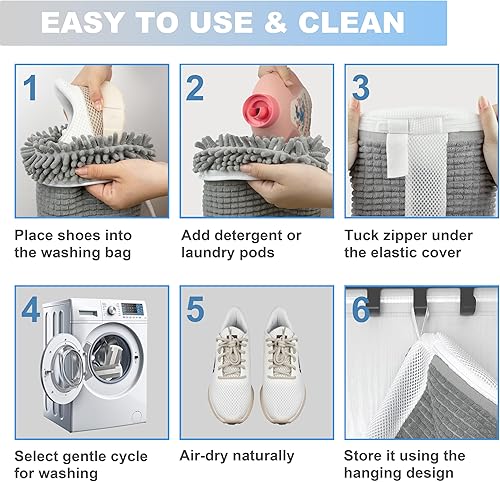 EASY TO USE & CLEAN

1

Place shoes into the washing bag

2

Add detergent or laundry pods

3

Tuck zipper under the elastic cover

4

Select gentle cycle for washing

5

Air-dry naturally

6

Store it using the hanging design