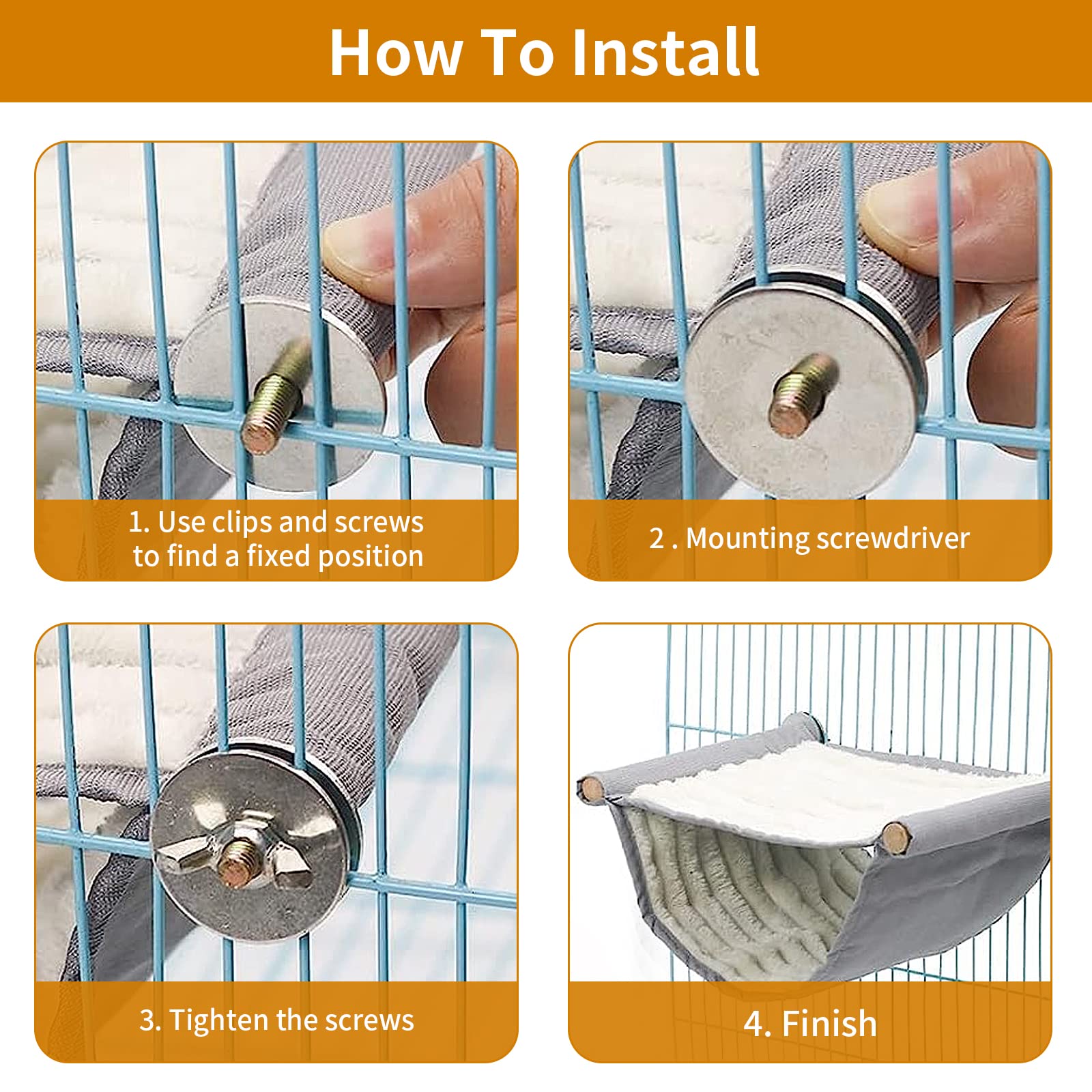 How To Install

1. Use clips and screws to find a fixed position

2 . Mounting screwdriver

3. Tighten the screws

4. Finish