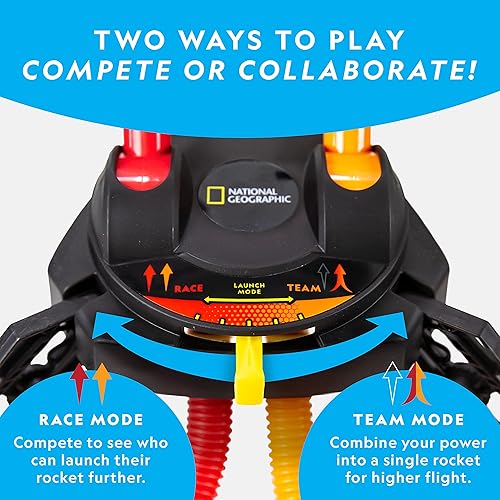 TWO WAYS TO PLAY
COMPETE OR COLLABORATE!

NATIONAL GEOGRAPHIC

RACE
LAUNCH MODE
TEAM

RACE MODE
Compete to see who can launch their rocket further.

TEAM MODE
Combine your power into a single rocket for higher flight.