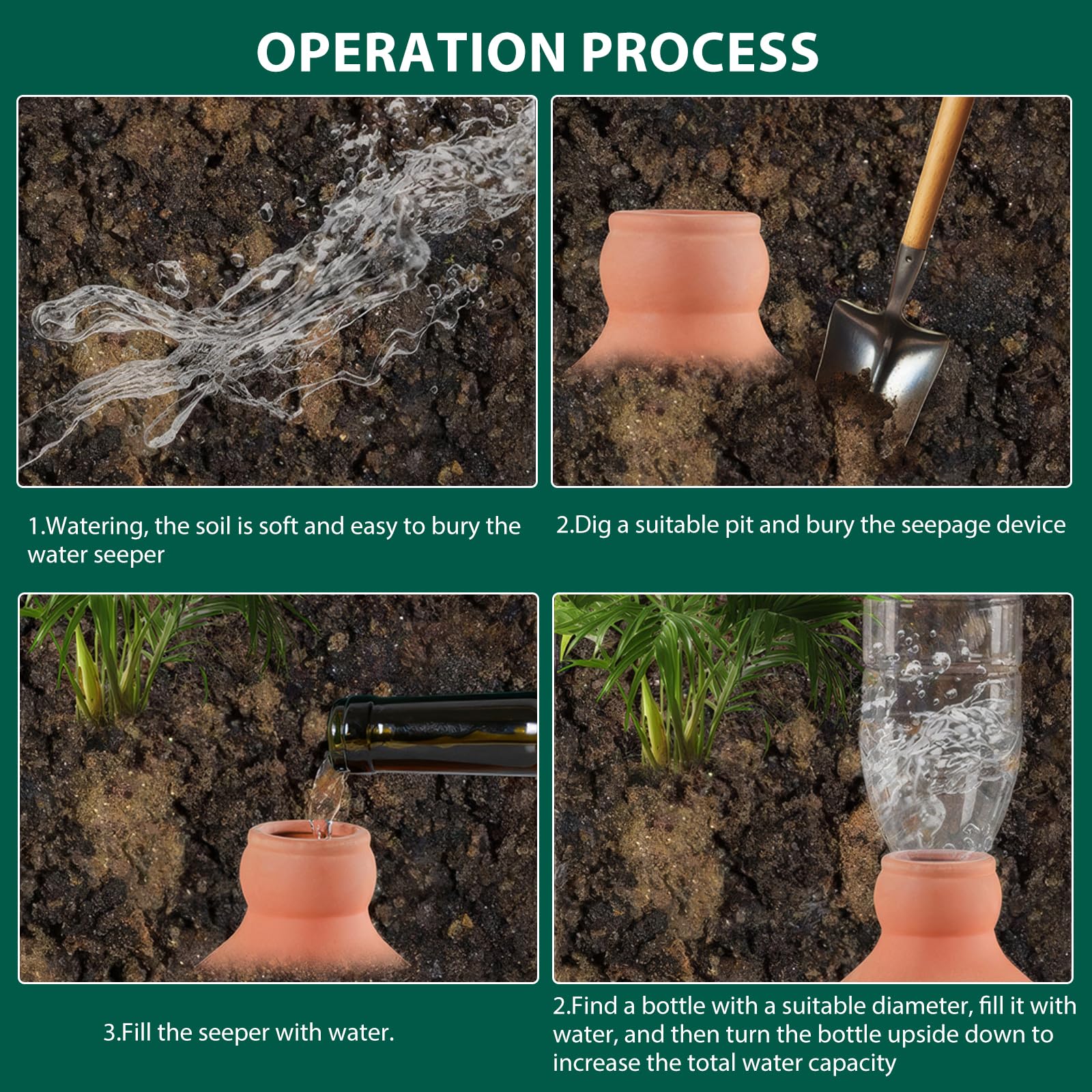 OPERATION PROCESS

1.Watering, the soil is soft and easy to bury the water seeper

2.Dig a suitable pit and bury the seepage device

3.Fill the seeper with water.

2.Find a bottle with a suitable diameter, fill it with water, and then turn the bottle upside down to increase the total water capacity