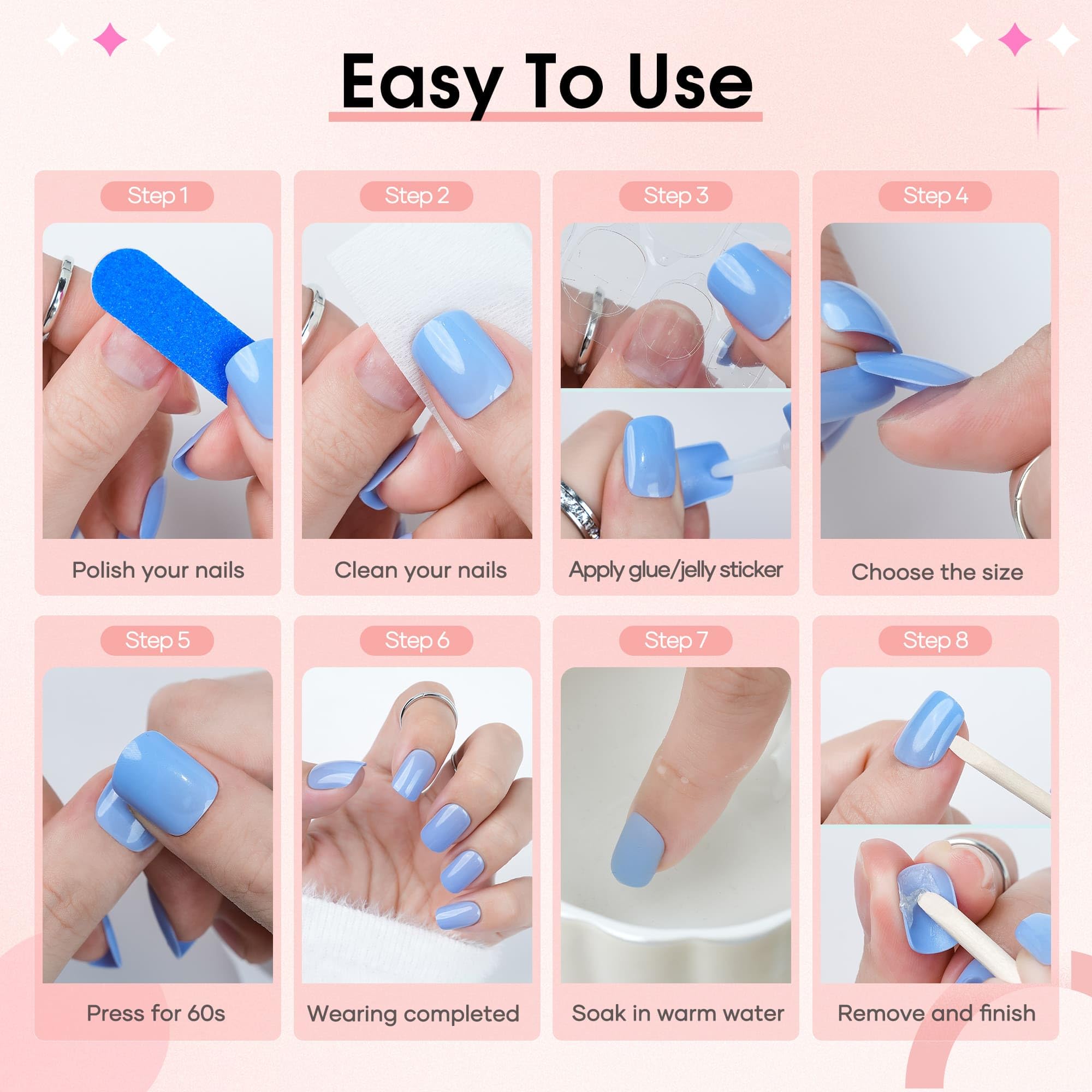 Easy To Use

Step 1

Polish your nails

Step 2

Clean your nails

Step 3

Apply glue/jelly sticker

Step 4

Choose the size

Step 5

Press for 60s

Step 6

Wearing completed

Step 7

Soak in warm water

Step 8

Remove and finish