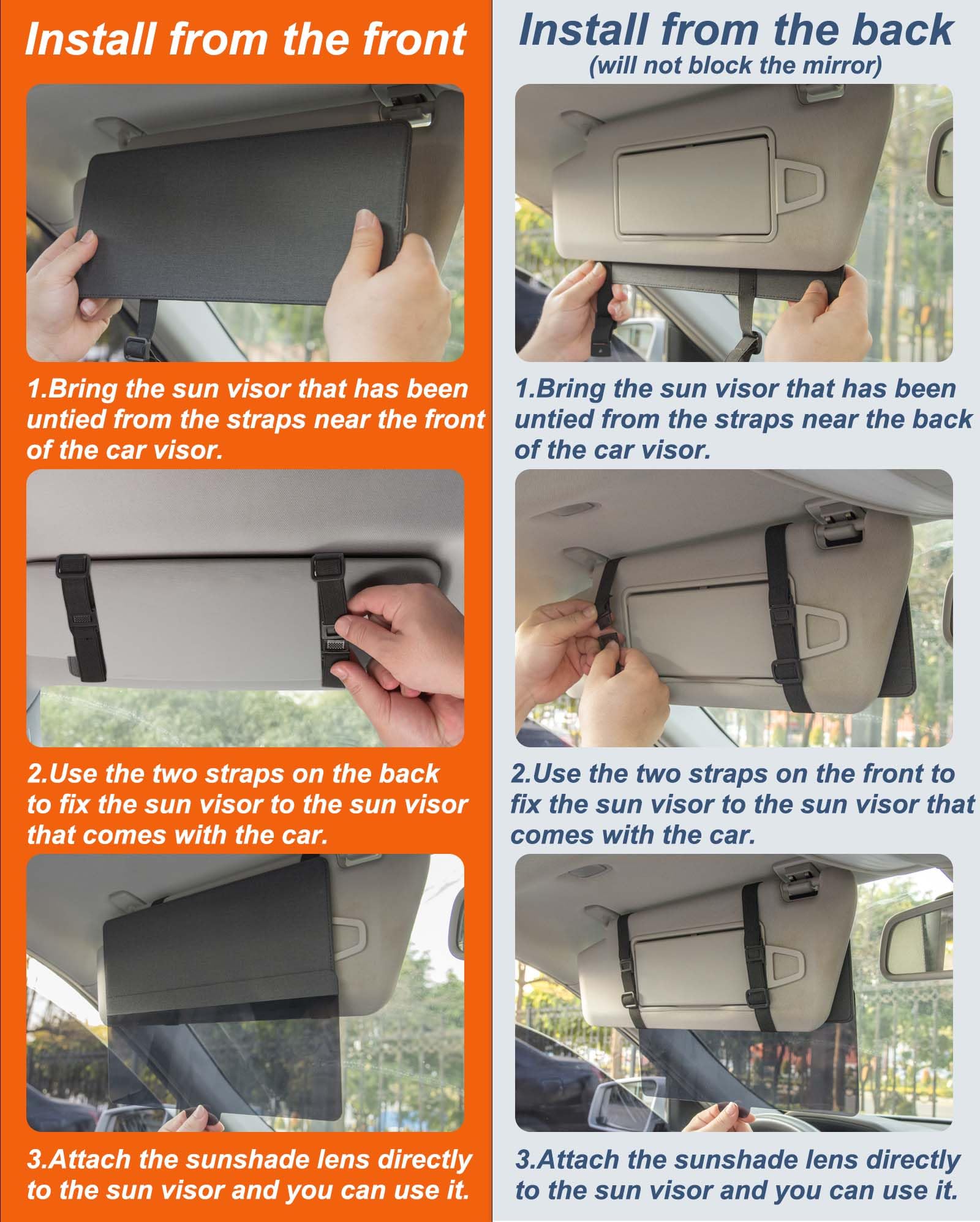 Install from the front

1.Bring the sun visor that has been untied from the straps near the front of the car visor.

2.Use the two straps on the back to fix the sun visor to the sun visor that comes with the car.

3.Attach the sunshade lens directly to the sun visor and you can use it.

Install from the back
(will not block the mirror)

1.Bring the sun visor that has been untied from the straps near the back of the car visor.

2.Use the two straps on the front to fix the sun visor to the sun visor that comes with the car.

3.Attach the sunshade lens directly to the sun visor and you can use it.