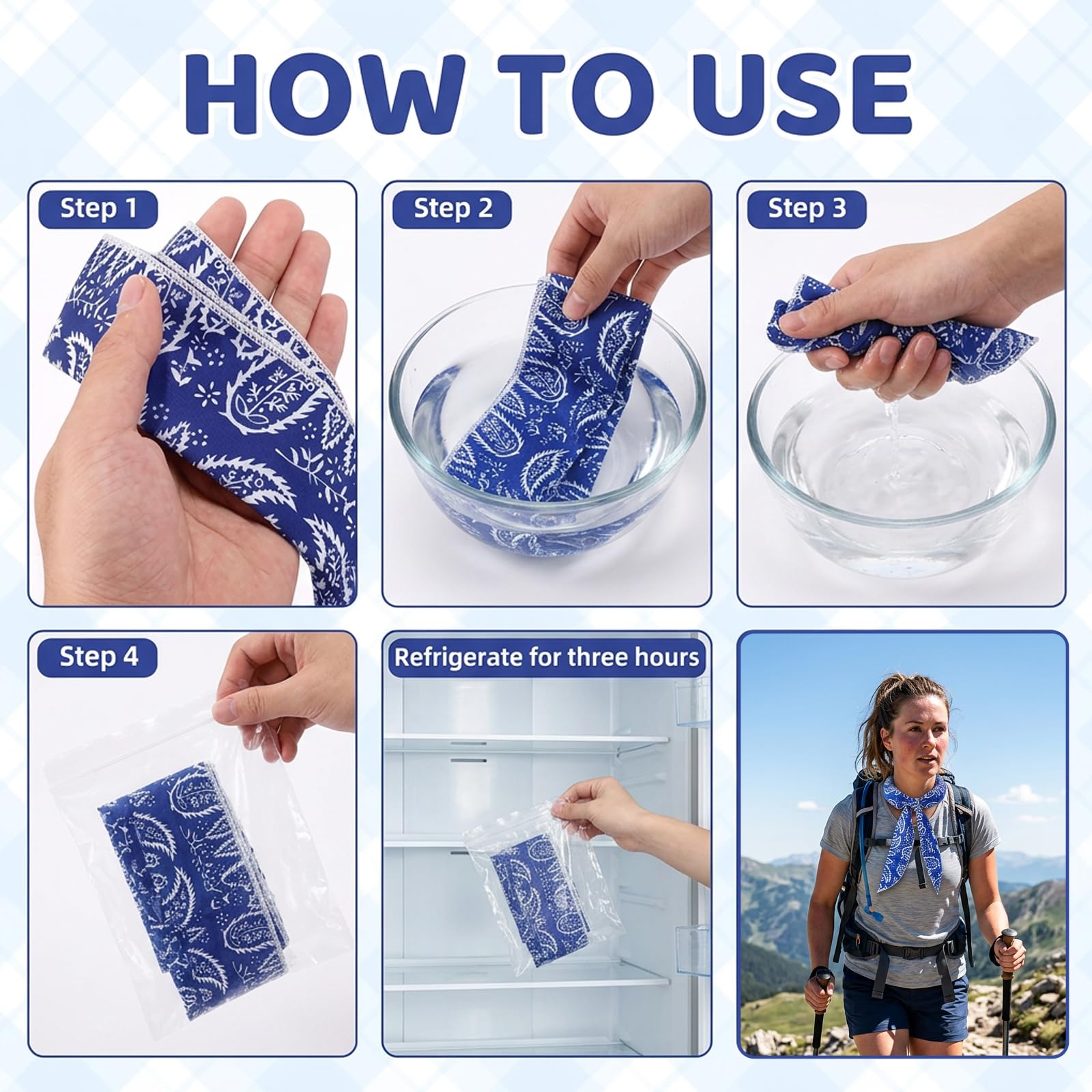 HOW TO USE

Step 1

Step 2

Step 3

Step 4

Refrigerate for three hours