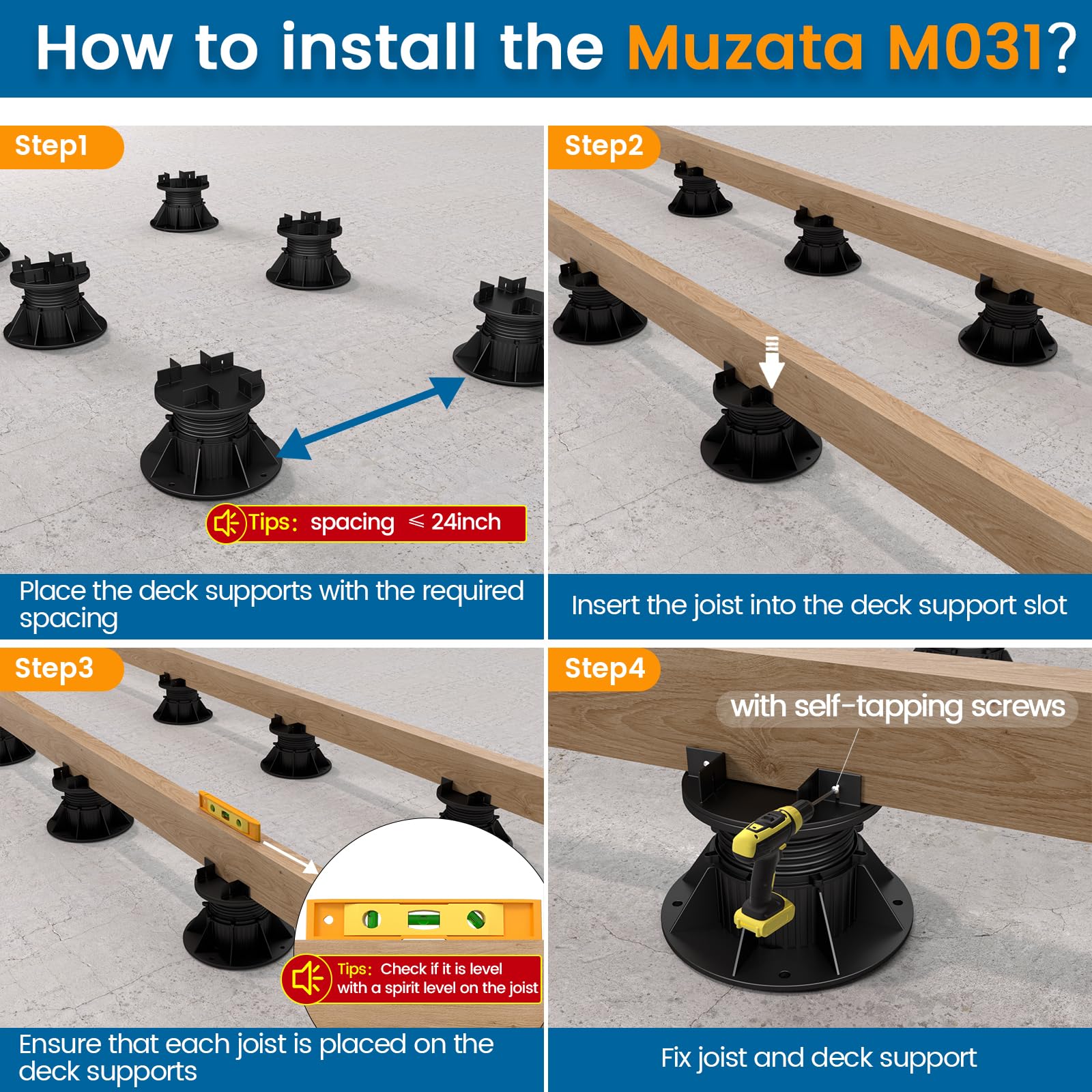 How to install the Muzata M031?

Step1

Tips: spacing $\leqslant$ 24inch

Place the deck supports with the required spacing

Step2

Insert the joist into the deck support slot

Step3

Tips: Check if it is level with a spirit level on the joist

Ensure that each joist is placed on the deck supports

Step4

with self-tapping screws

Fix joist and deck support