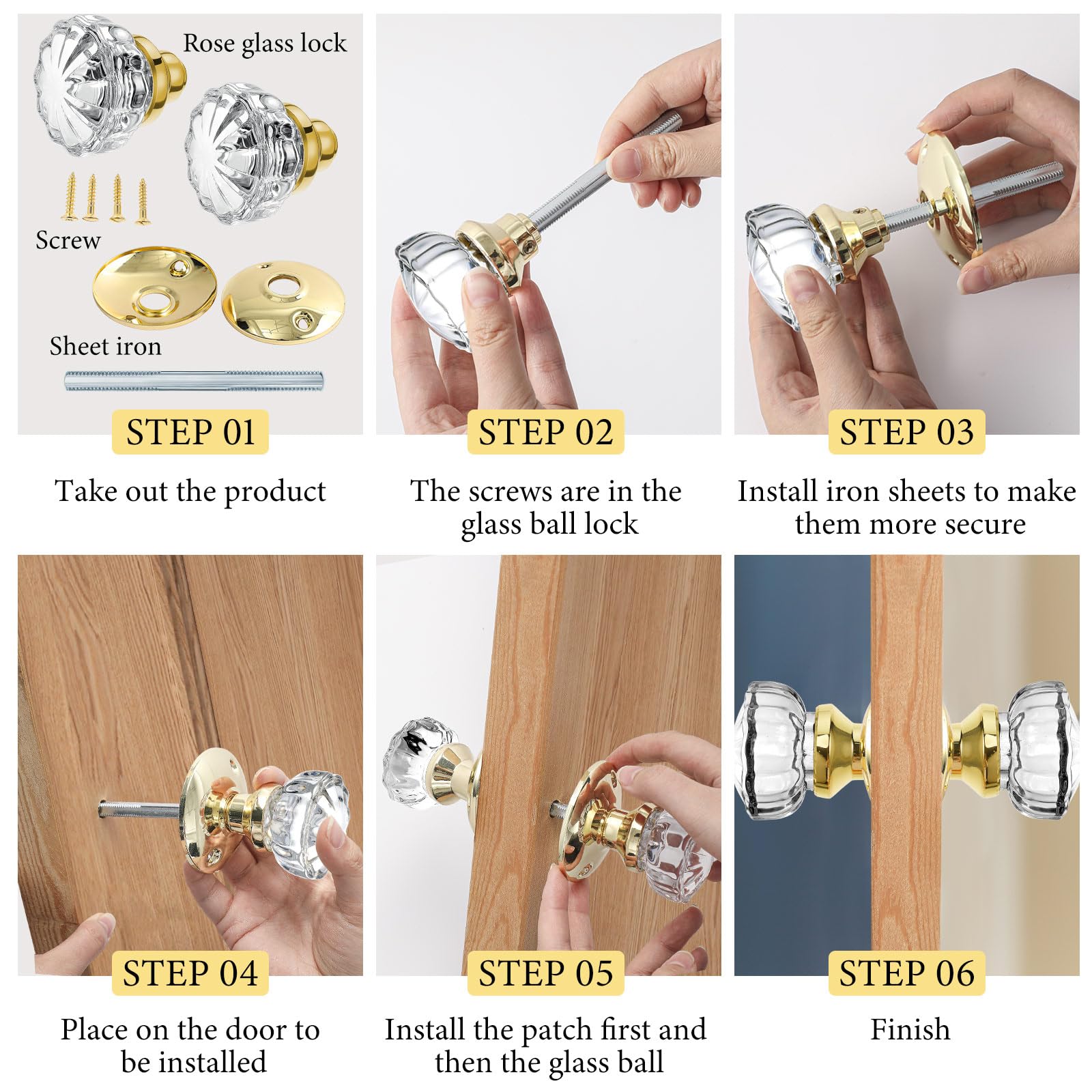 Rose glass lock

Screw

Sheet iron

STEP 01

Take out the product

STEP 02

The screws are in the glass ball lock

STEP 03

Install iron sheets to make them more secure

STEP 04

Place on the door to be installed

STEP 05

Install the patch first and then the glass ball

STEP 06

Finish