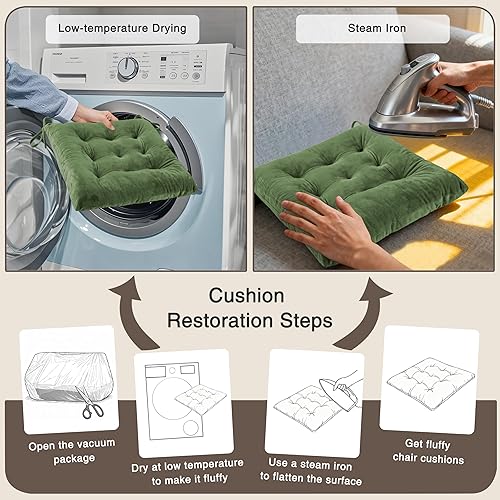 Low-temperature Drying

Steam Iron

Cushion Restoration Steps

Open the vacuum package

Dry at low temperature to make it fluffy

Use a steam iron to flatten the surface

Get fluffy chair cushions